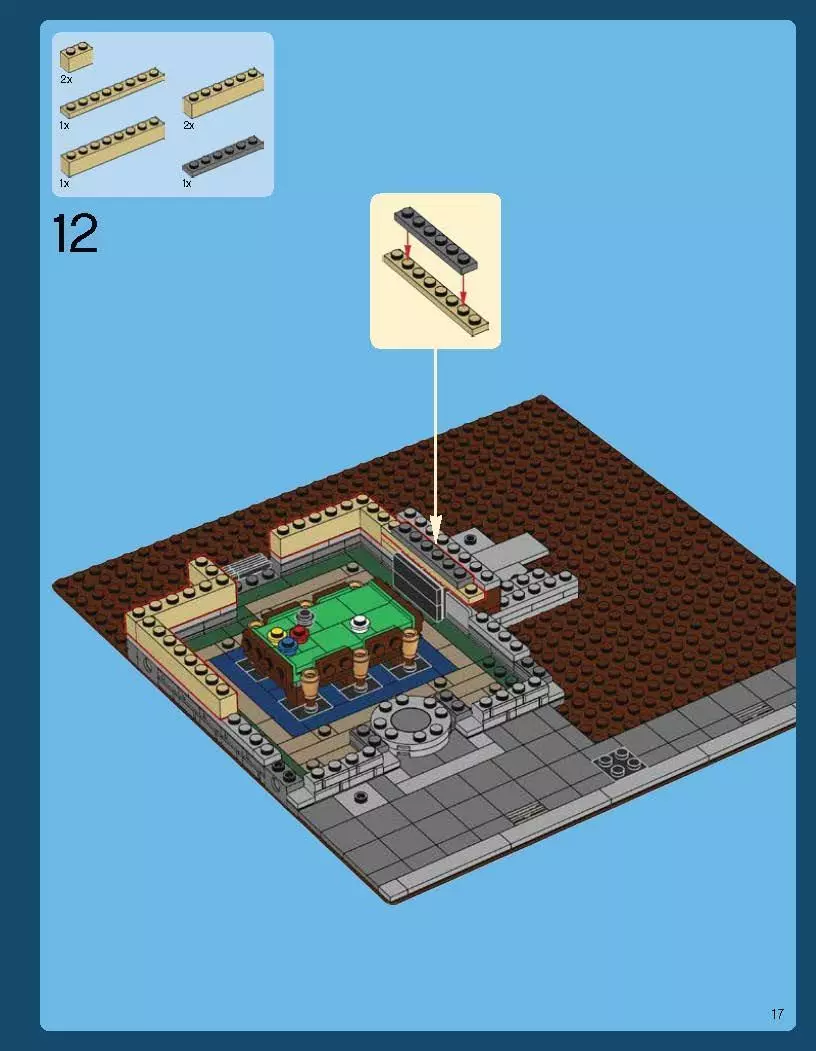 2x
1x
2x
1x
1x

12

17