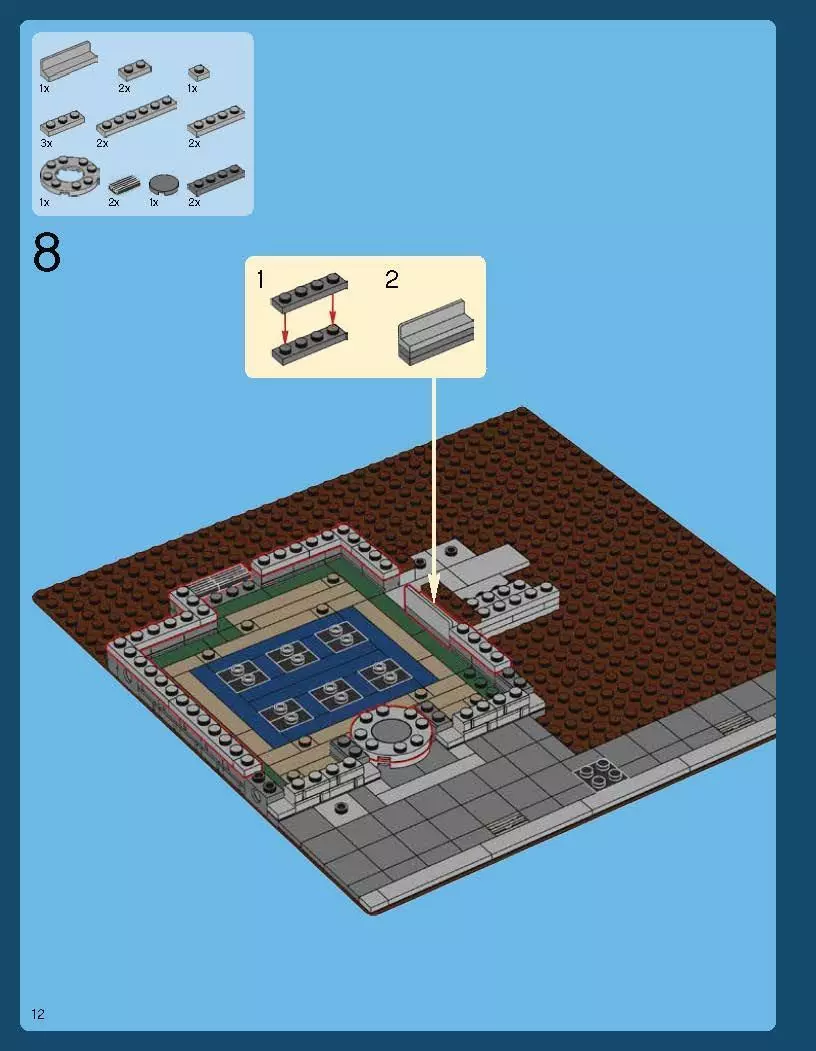 1x
2x
1x
3x
2x
2x
1x
2x
1x
2x

8

1
2

12