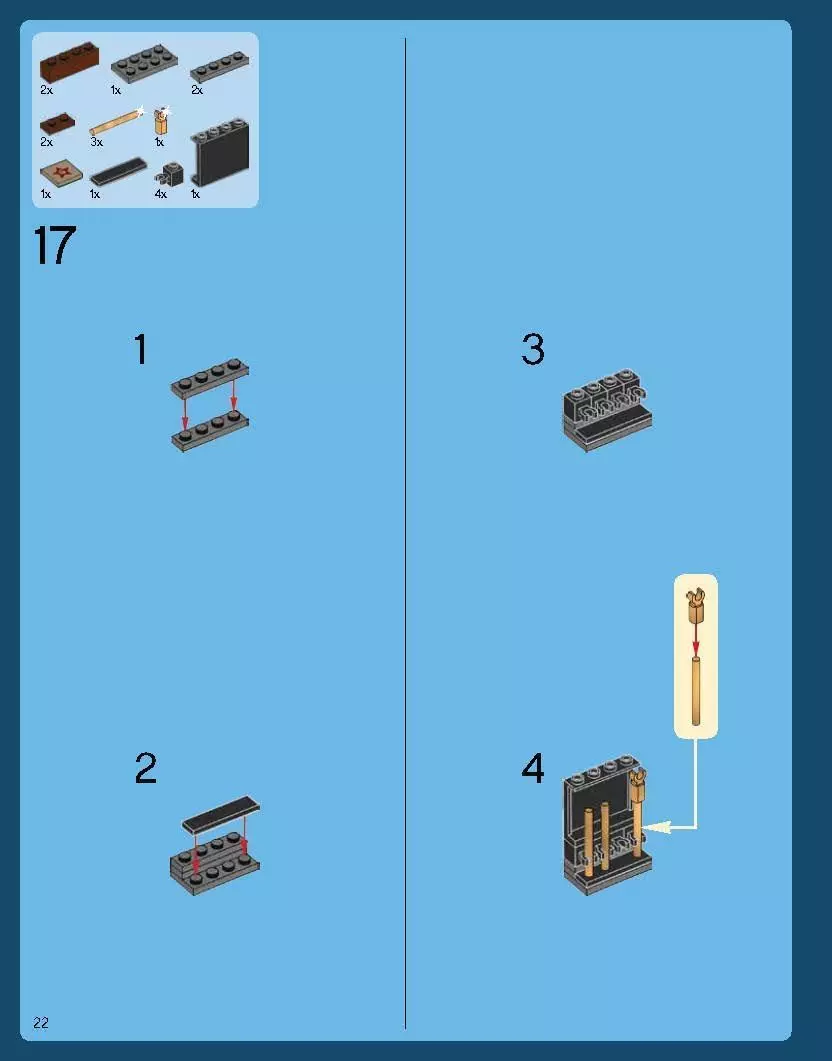 2x 1x 2x

2x 3x 1x

1x 1x 4x 1x

17

1

2

3

4

22