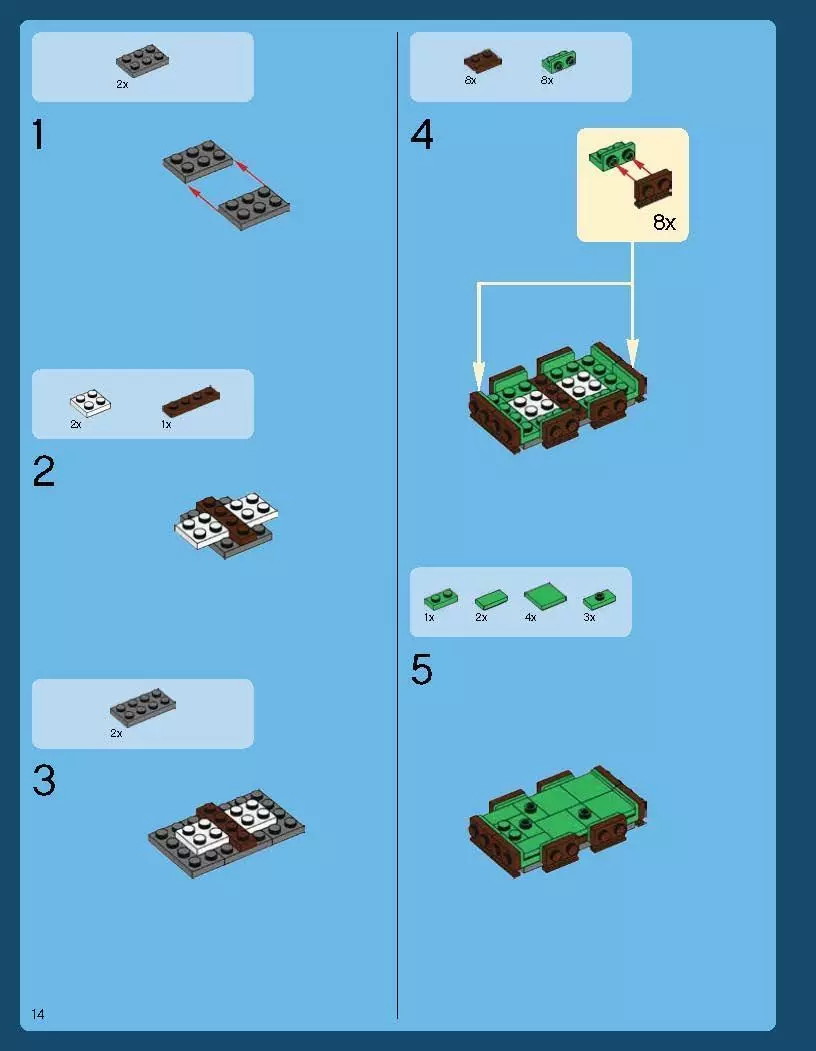 2x

1

2x 1x

2

2x

3

8x 8x

4

8x

1x 2x 4x 3x

5

14