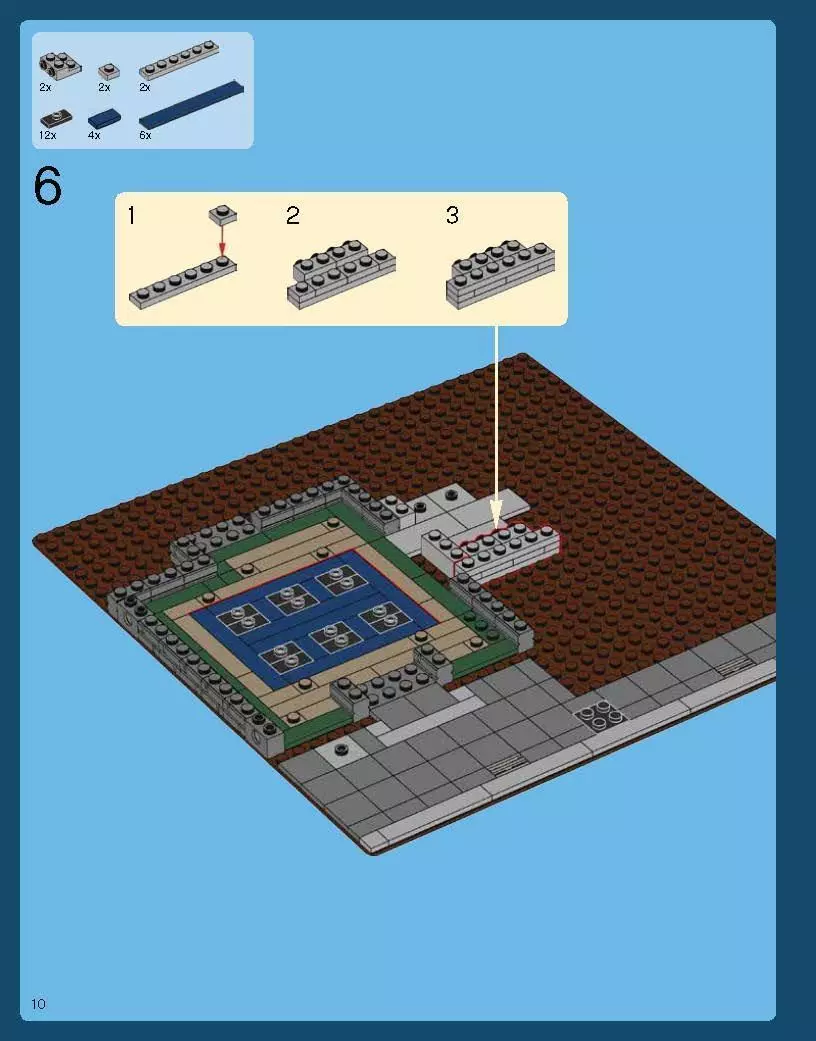 2x
2x
2x
12x
4x
6x

6

1
2
3

10