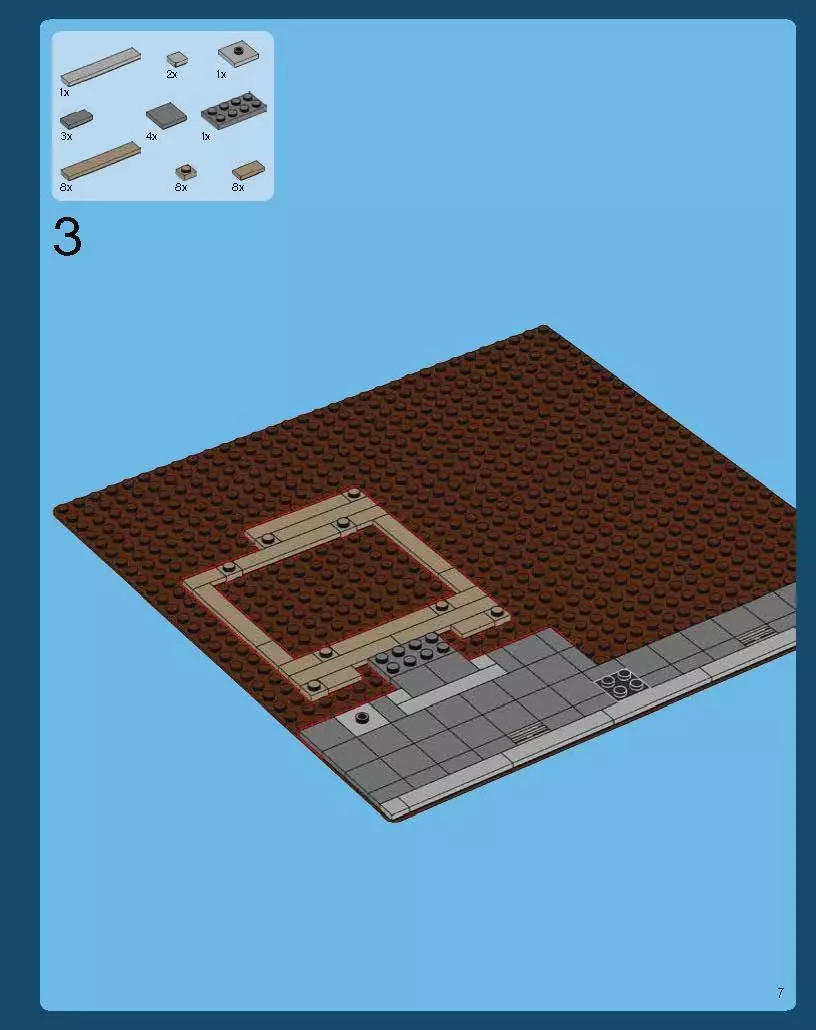 1x 2x 1x
3x 4x 1x
8x 8x 8x

3

7