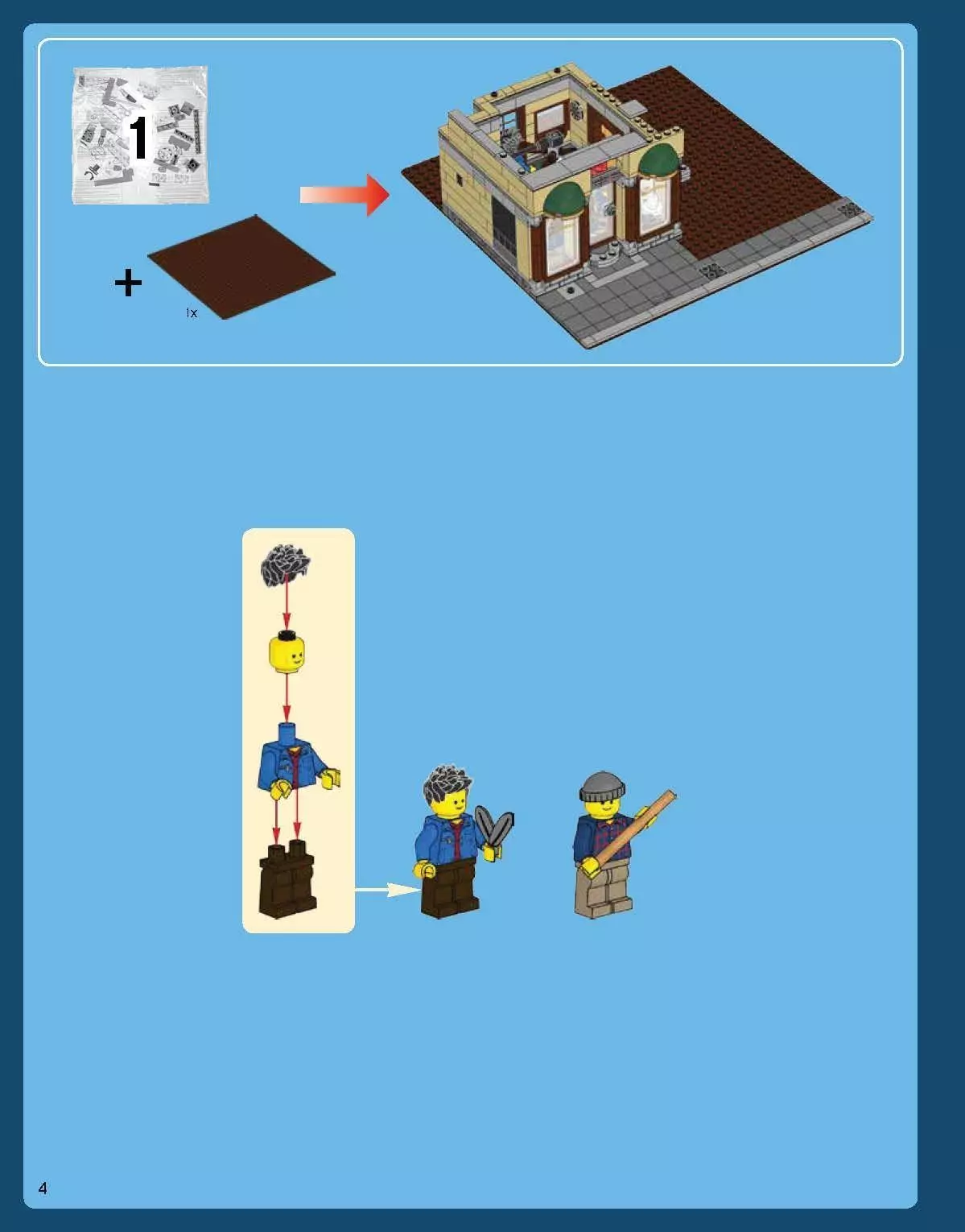 1

+

1x

4