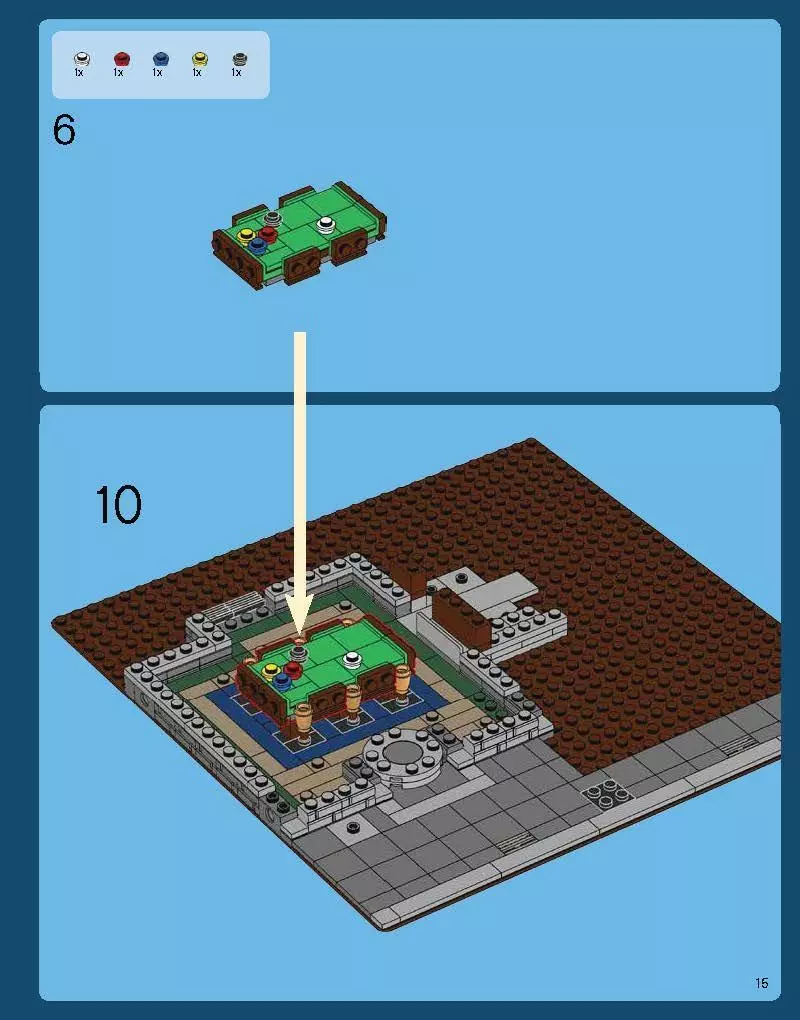 1x 1x 1x 1x 1x

6

10

15