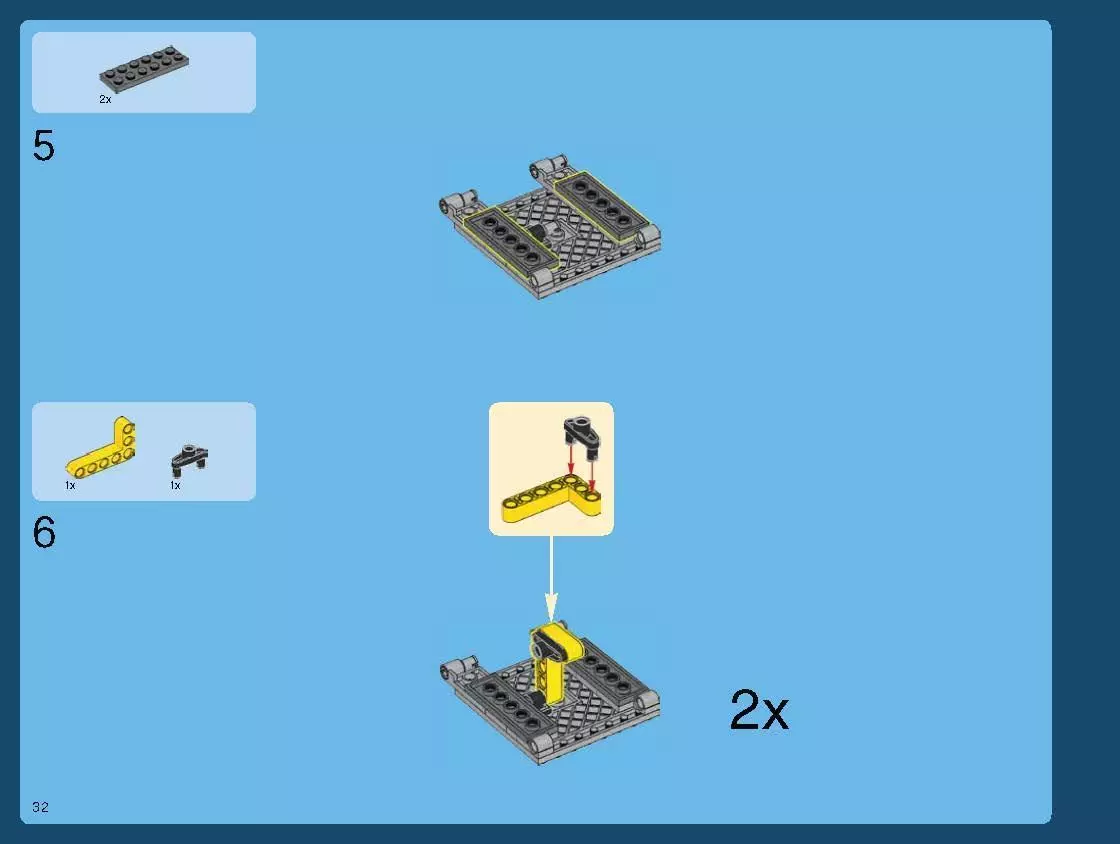 2x

5

1x 1x

6

2x

32