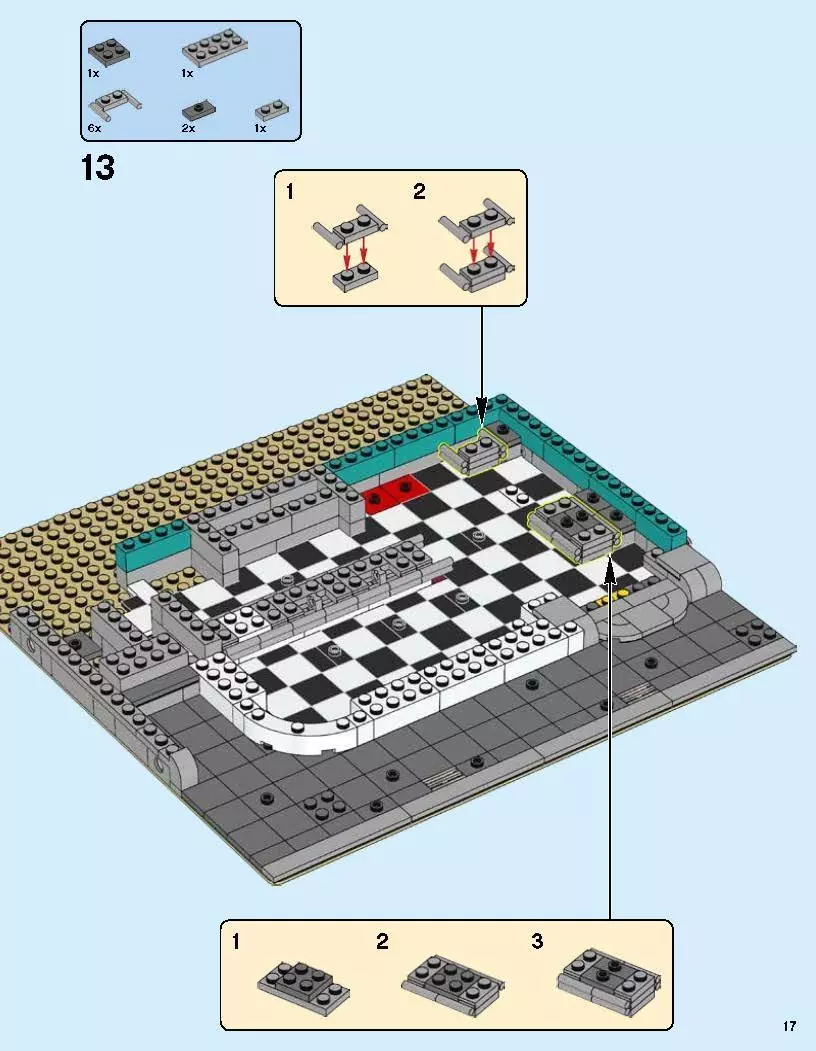 1x
1x
6x
2x
1x

13

1
2

1
2
3

17