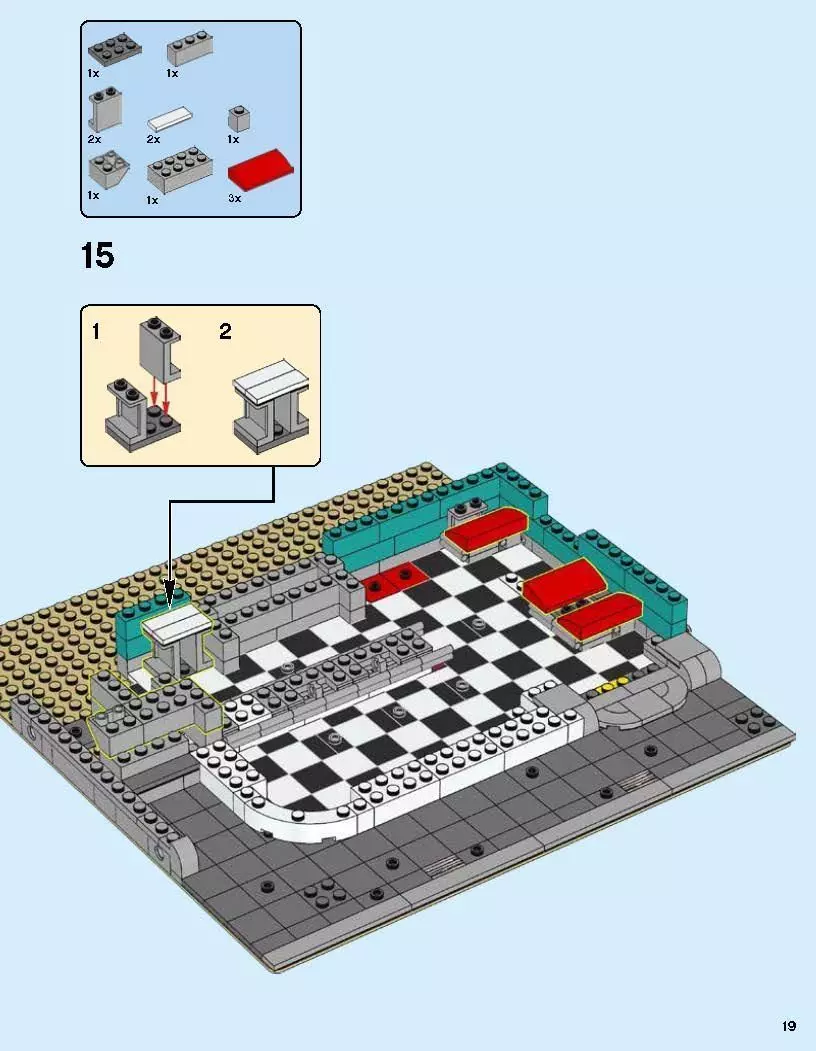 1x 1x
2x 2x 1x
1x 1x 3x

15

1 2

19