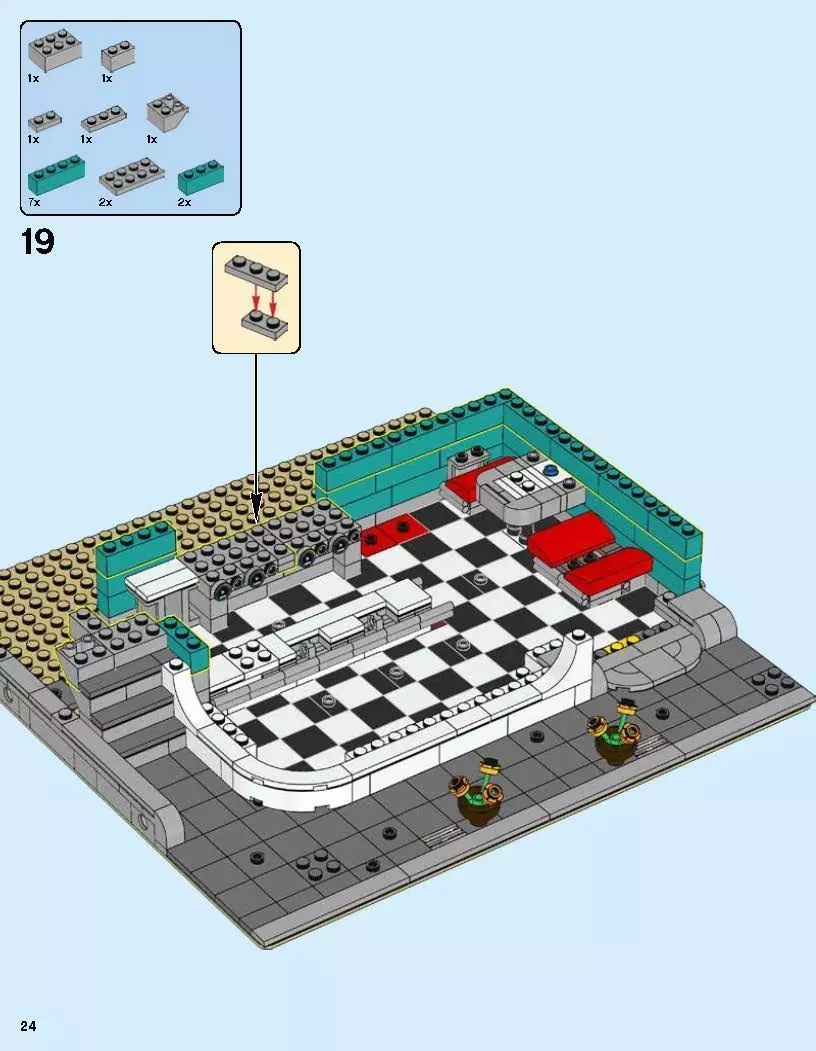 1x 1x
1x 1x 1x
7x 2x 2x

19

24