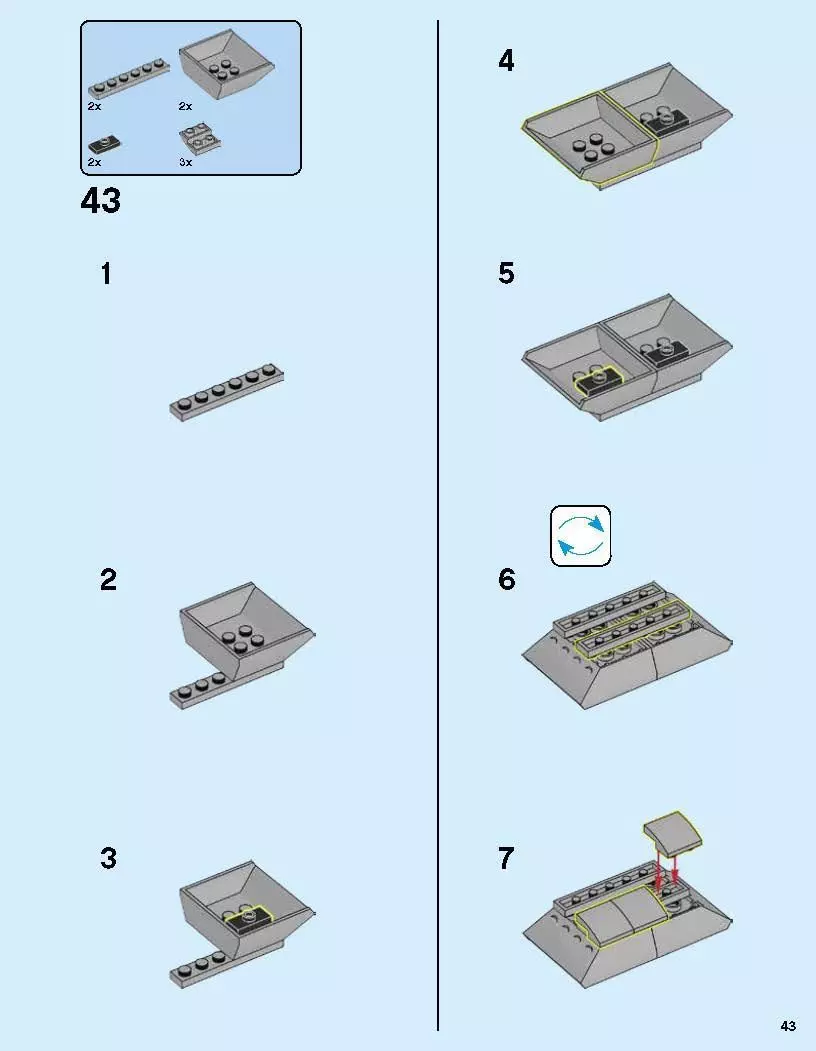 2x
2x
2x
3x

43

1

2

3

4

5

6

7

43