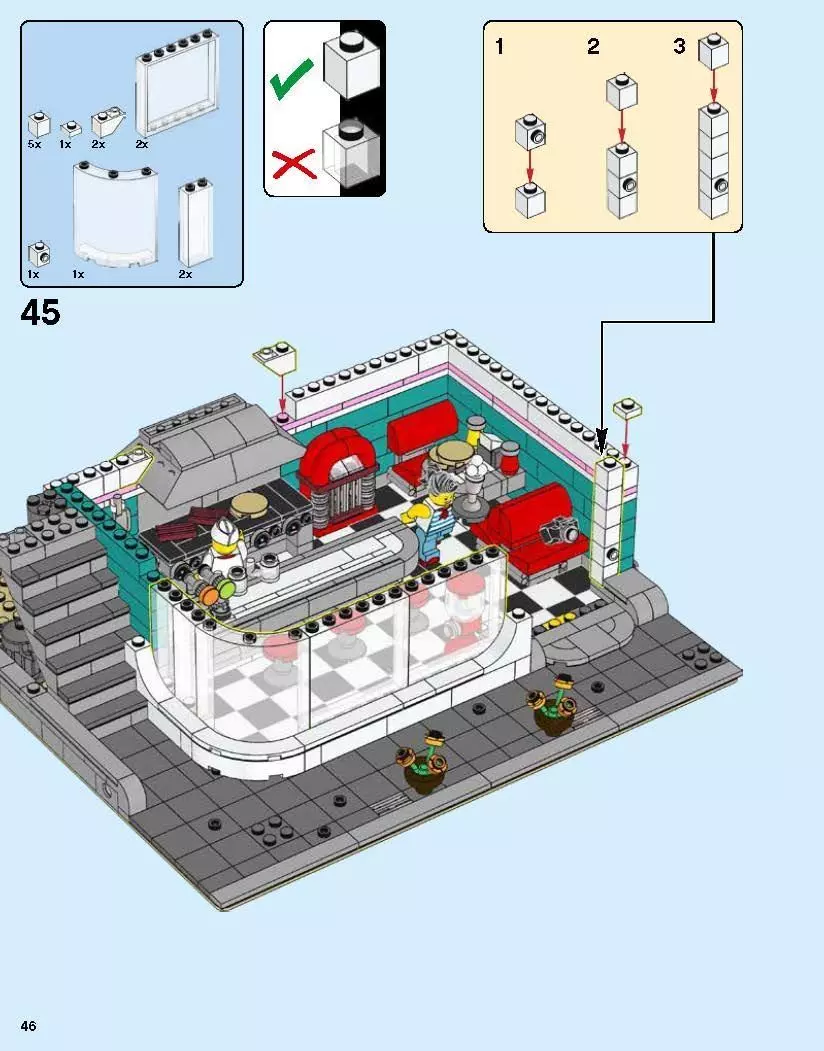 5x 1x 2x 2x

1x 1x 2x

1 2 3

45

46