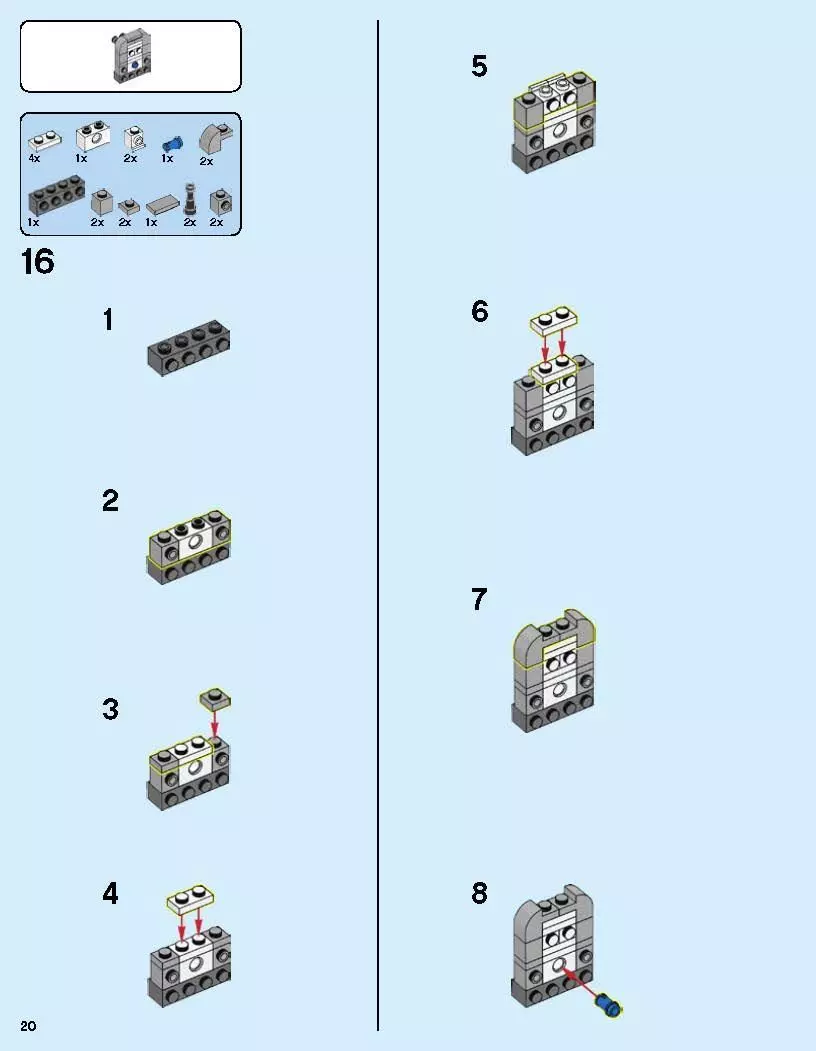 4x 1x 2x 1x 2x

1x 2x 2x 1x 2x 2x

16

1

2

3

4

5

6

7

8

20