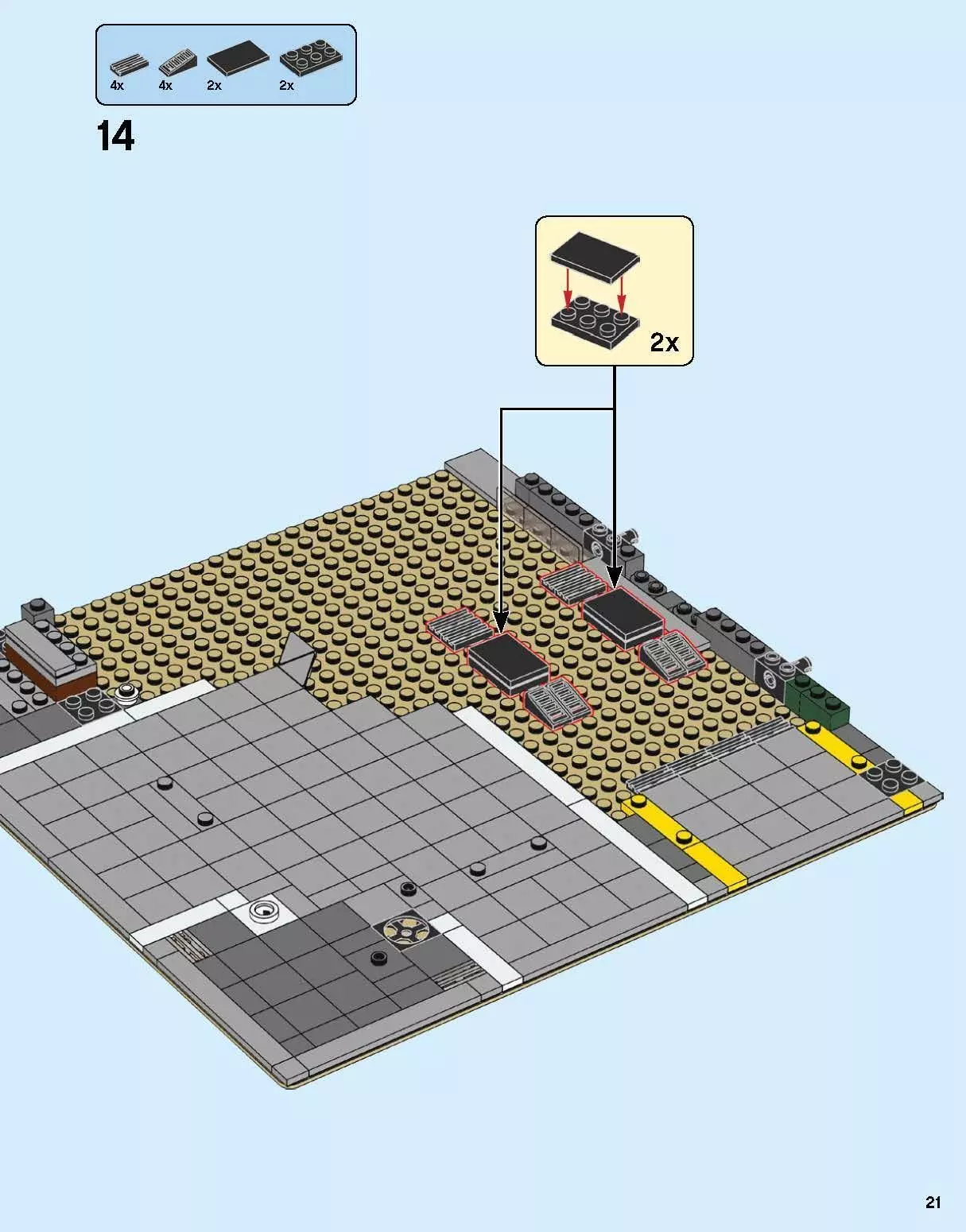 4x 4x 2x 2x

14

2x

21