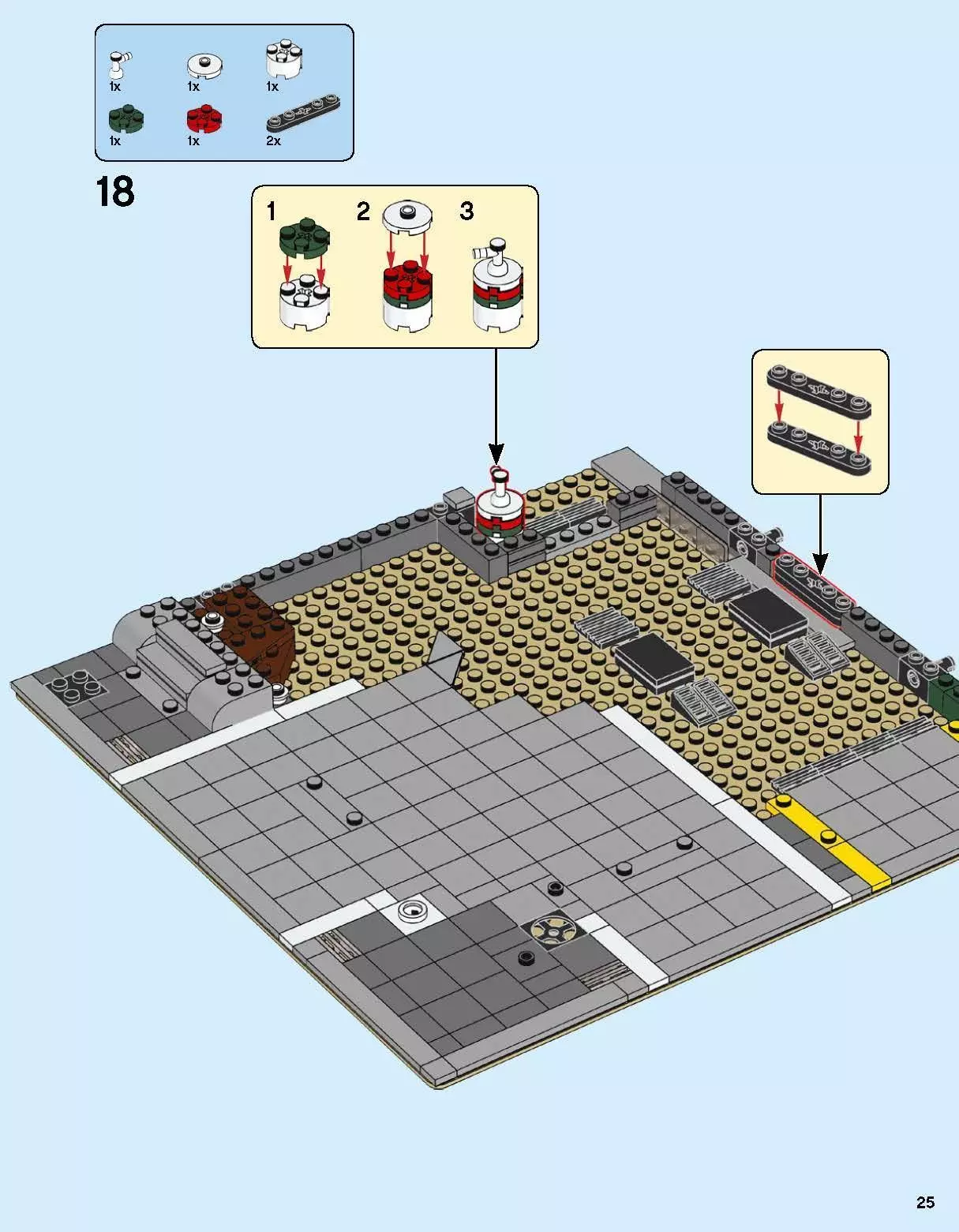 1x 1x 1x

1x 1x 2x

18

1 2 3

25