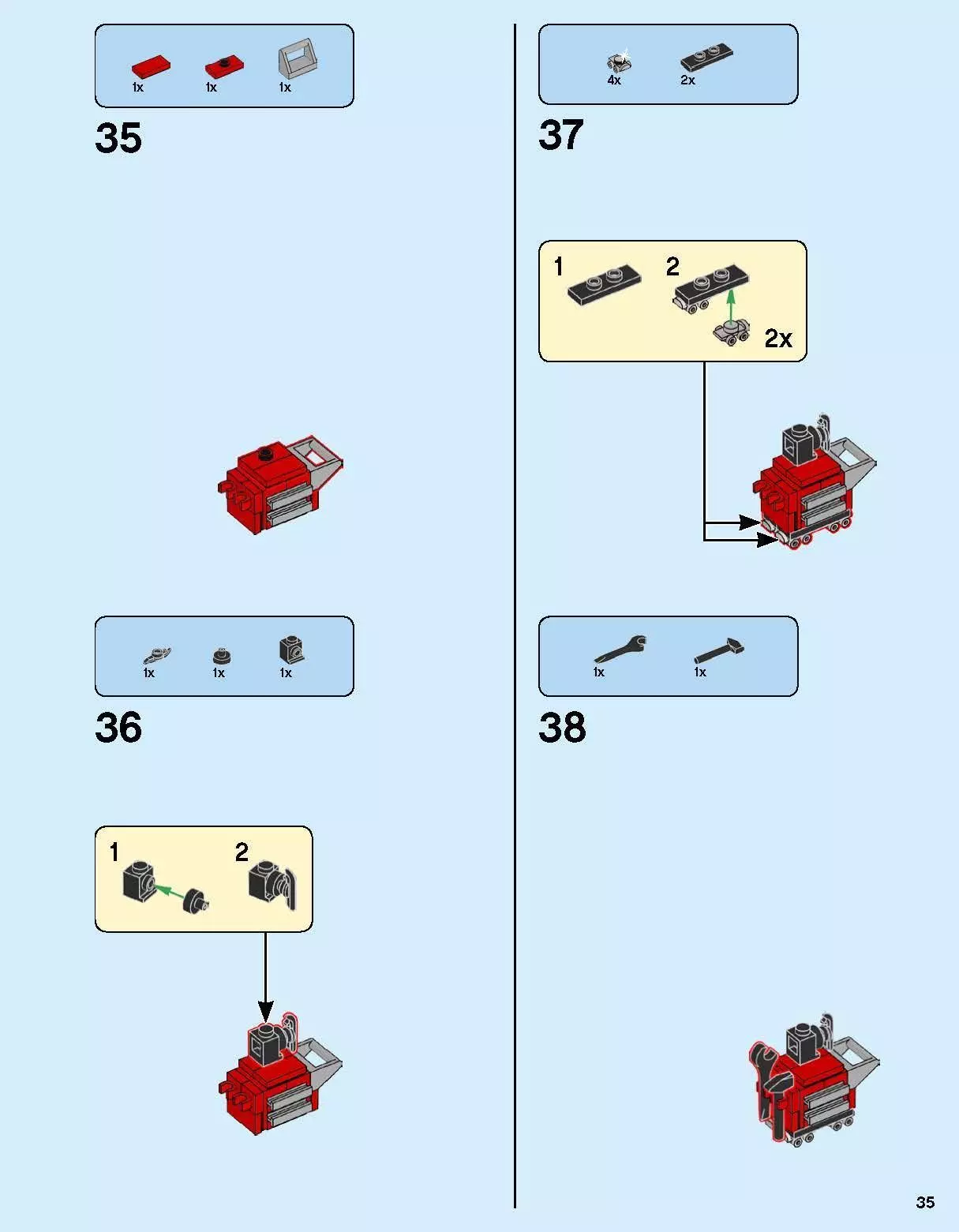 1x 1x 1x

35

1x 1x 1x

36

1 2

4x 2x

37

1 2

2x

1x 1x

38

35