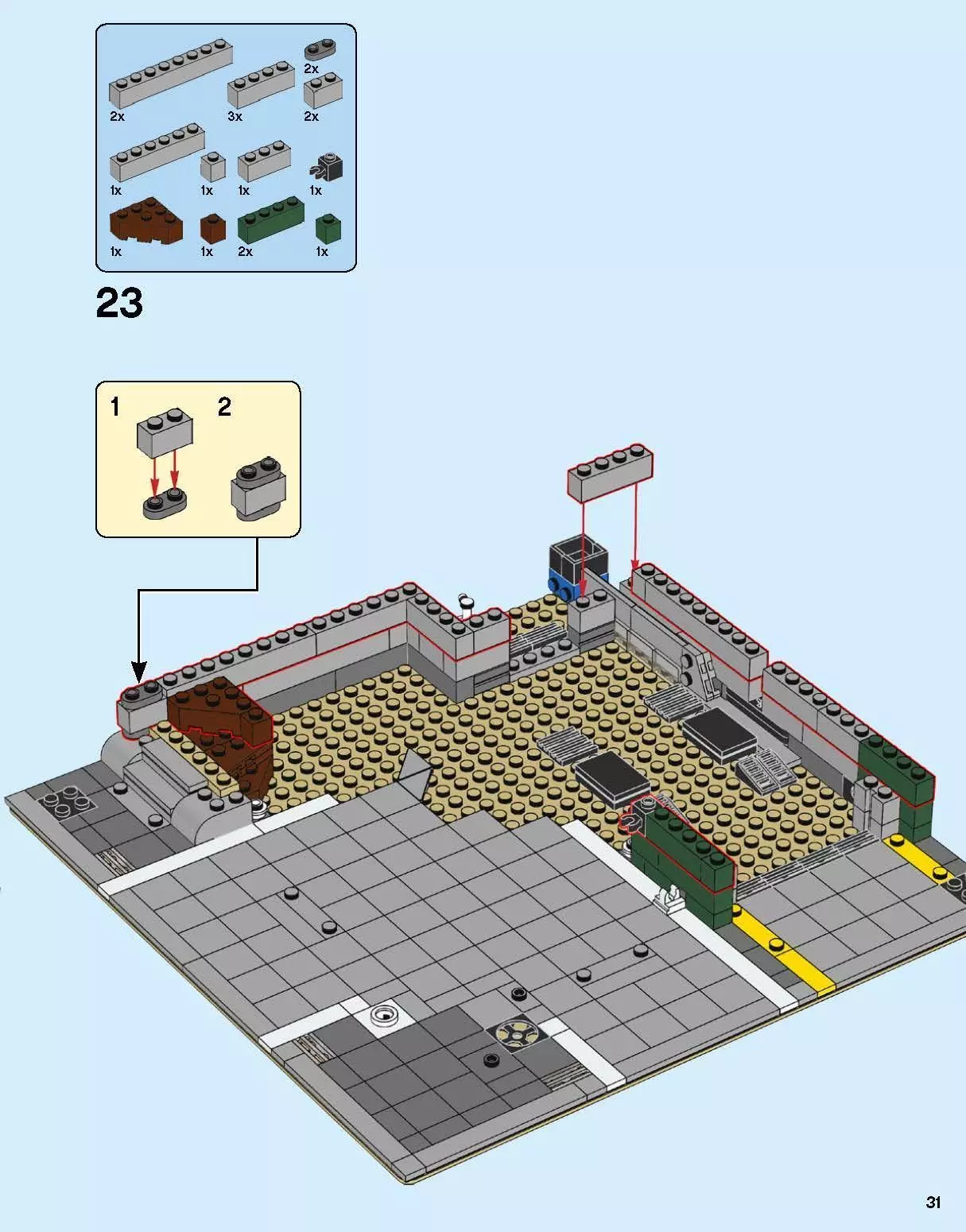 2x
2x
3x
2x
1x
1x
1x
1x
1x
1x
2x
1x

23

1
2

31