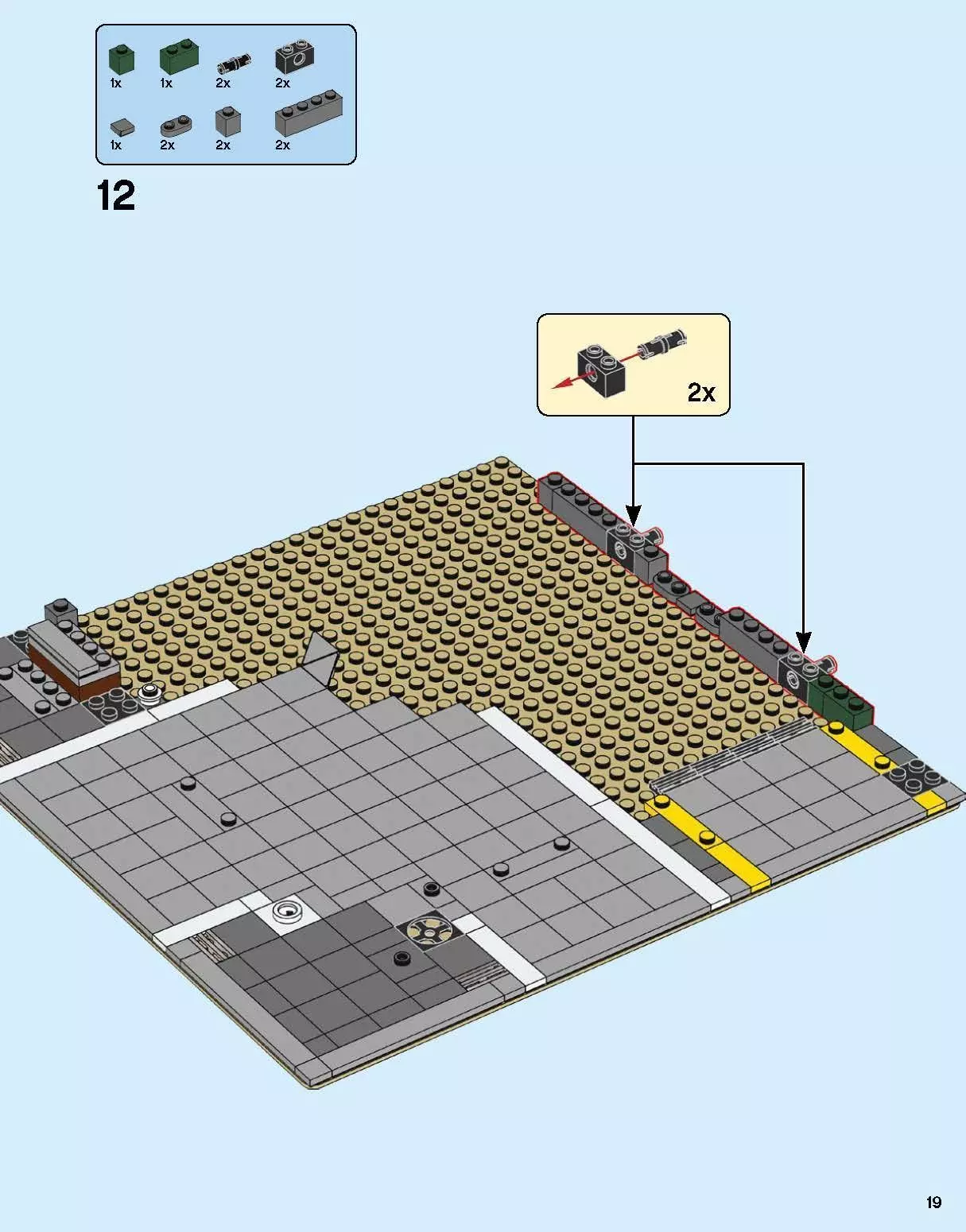 1x 1x 2x 2x

1x 2x 2x 2x

12

2x

19