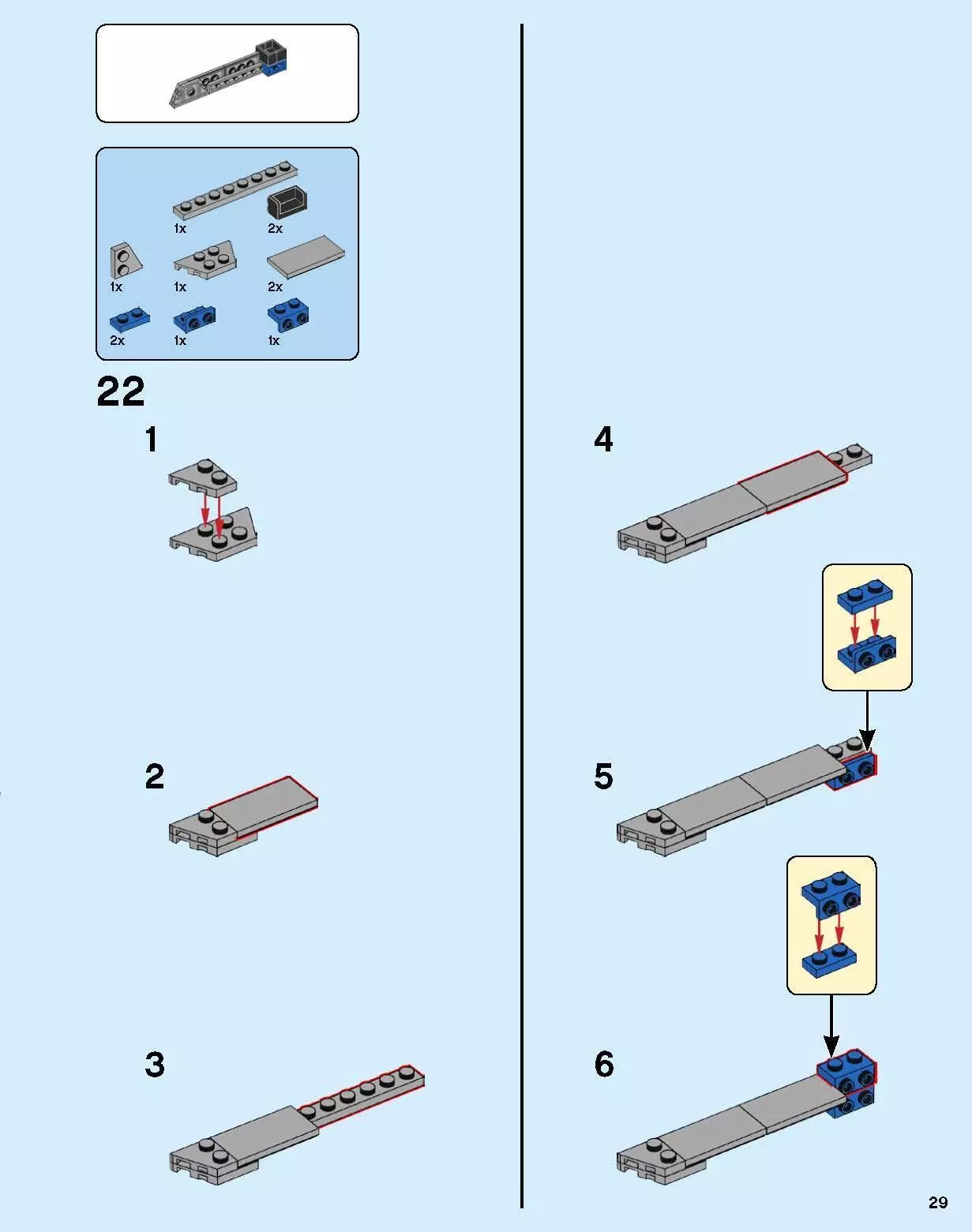 1x
2x
1x
1x
2x
2x
1x
1x

22

1

2

3

4

5

6

29