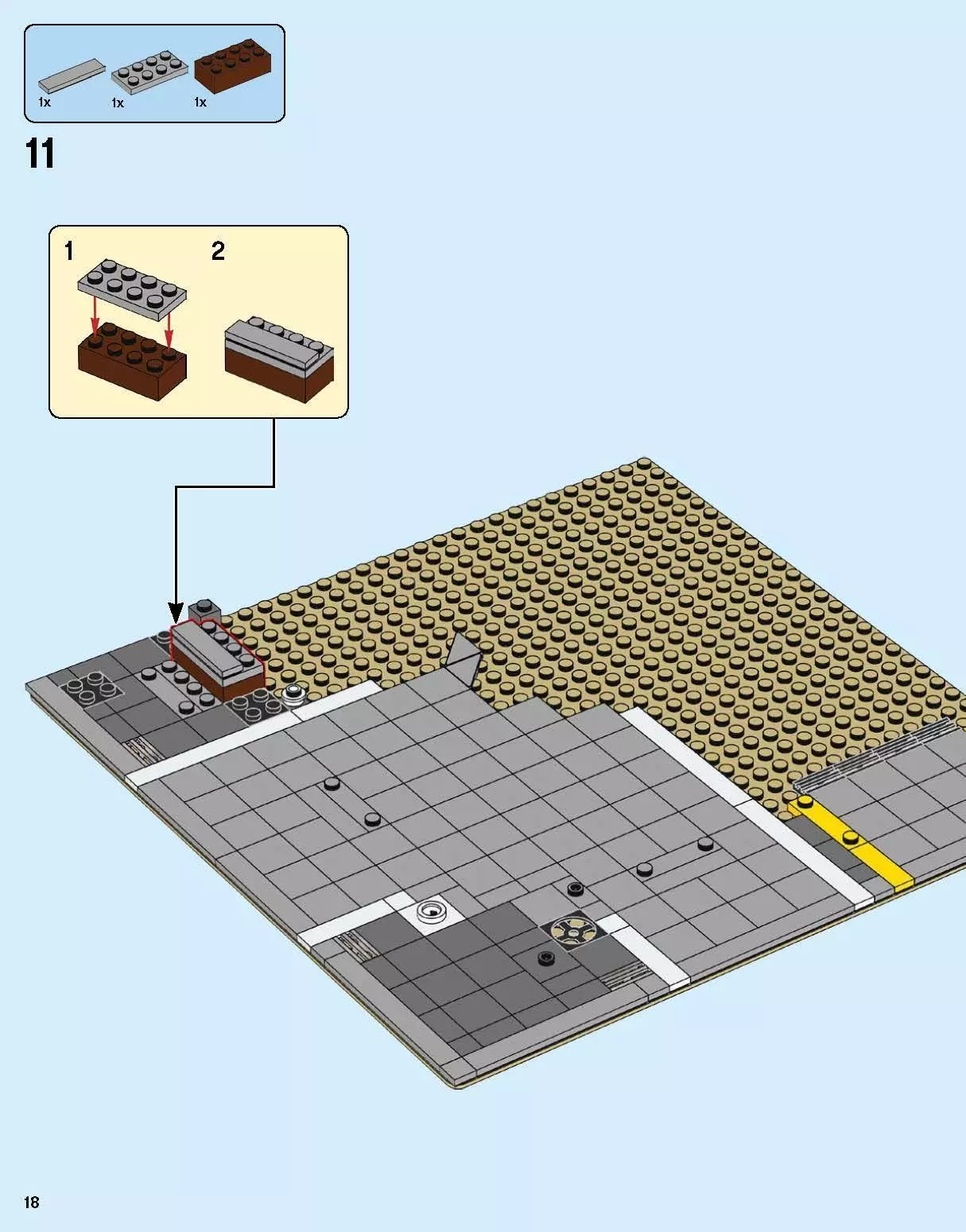 1x 1x 1x

11

1 2

18