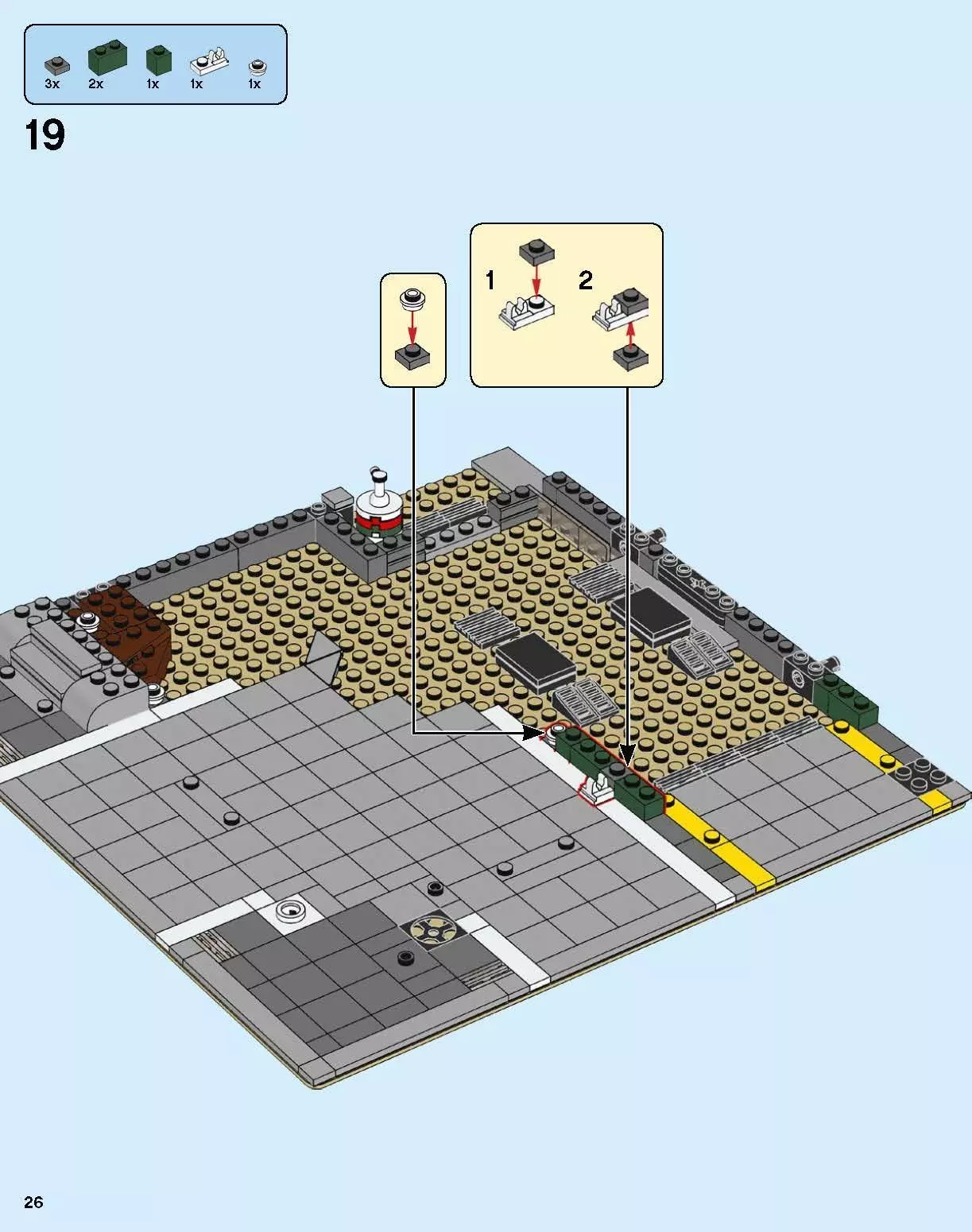 3x 2x 1x 1x 1x

19

1 2

26