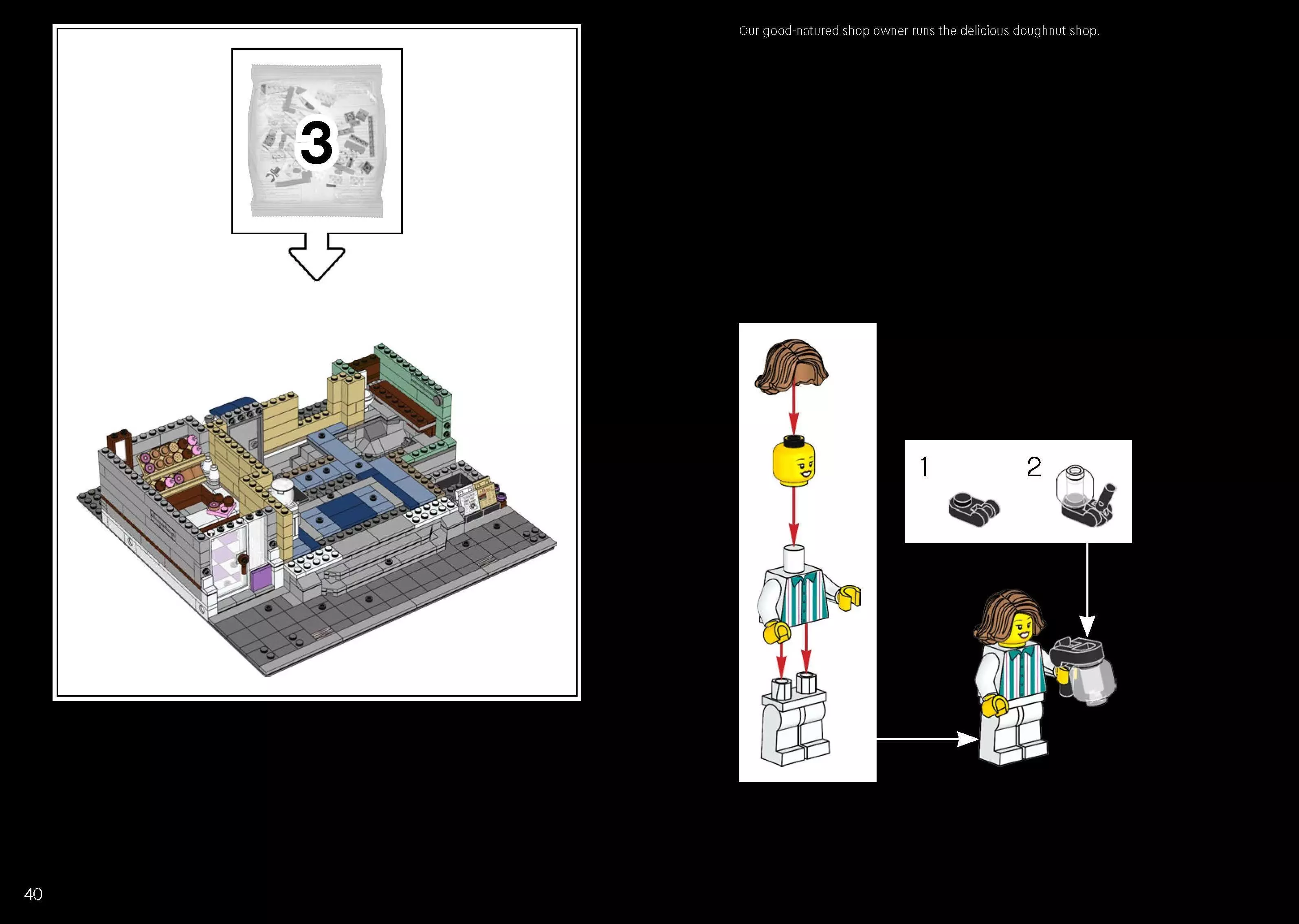 3

Our good-natured shop owner runs the delicious doughnut shop.

1

2

40