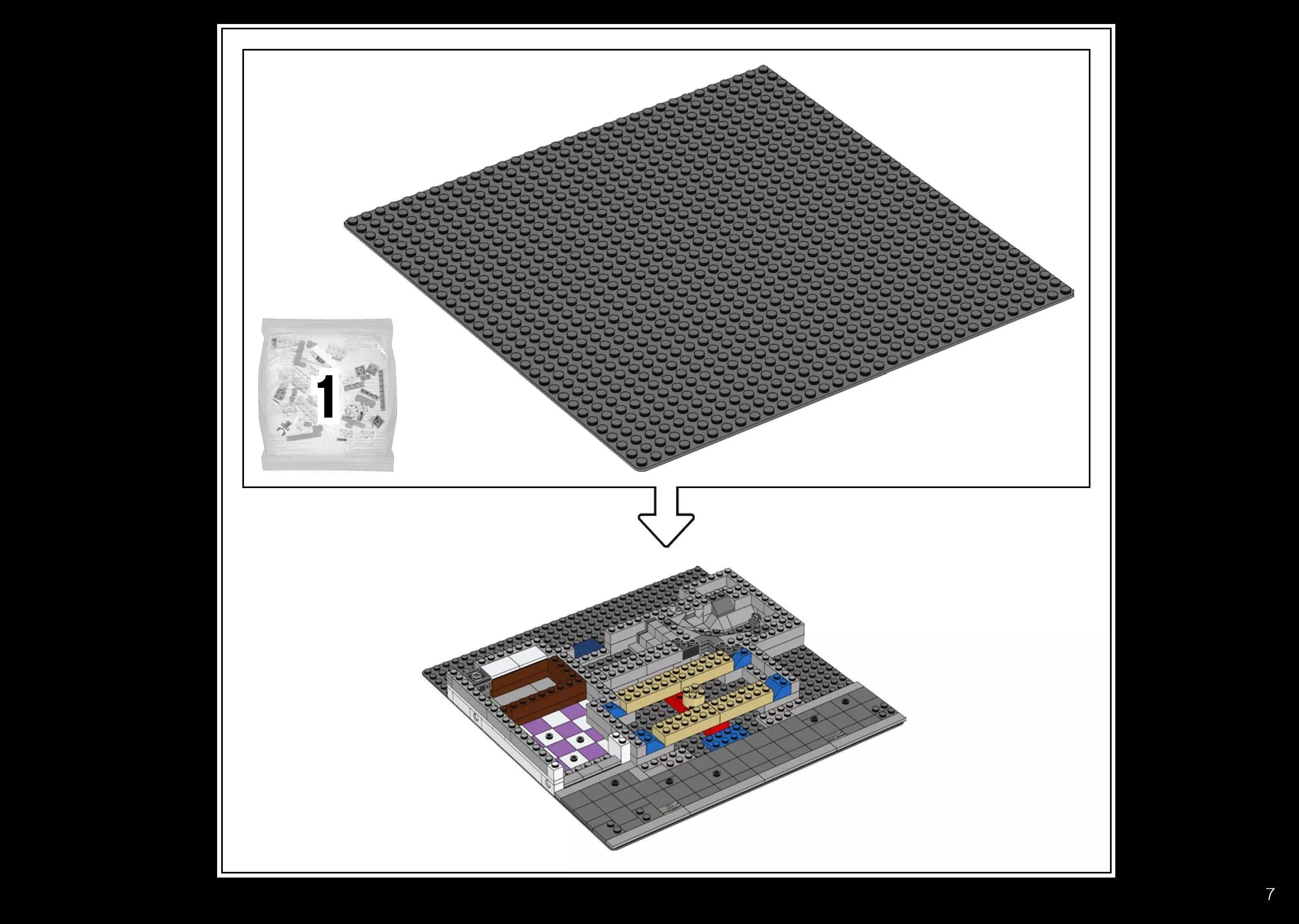 1

7