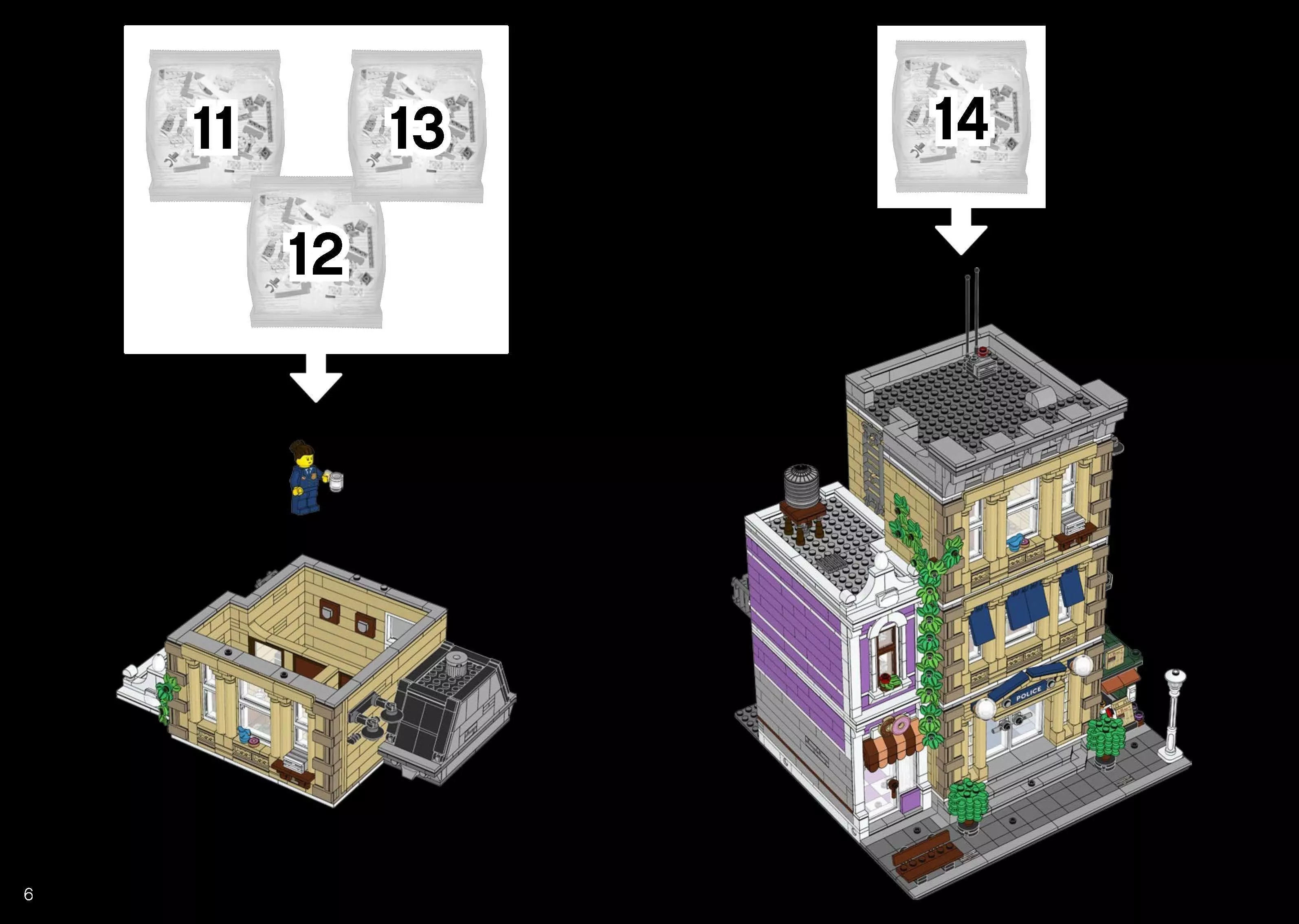 11
13
12
14
POLICE
6