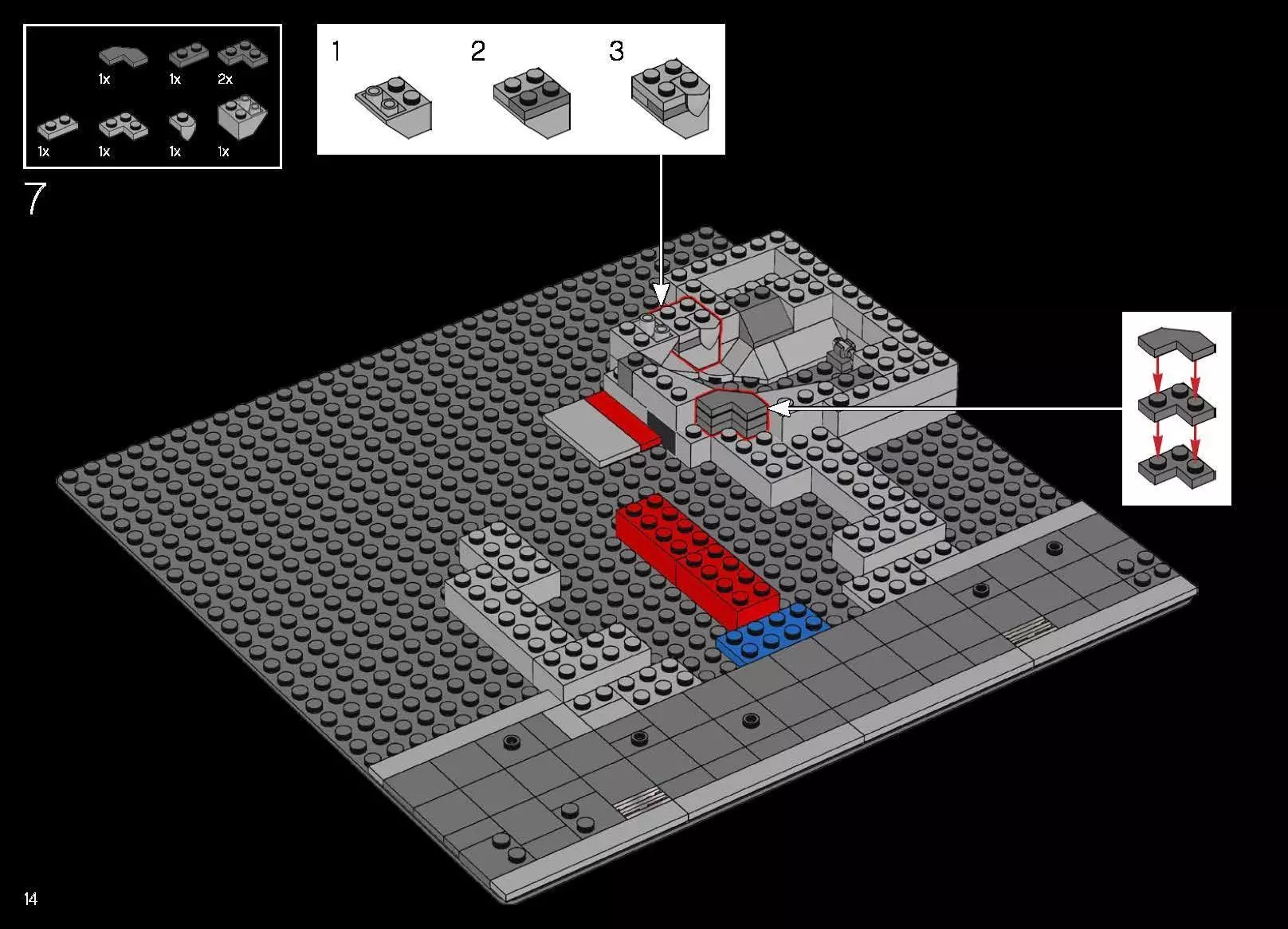 1x 1x 2x
1x 1x 1x 1x

7

1 2 3

14