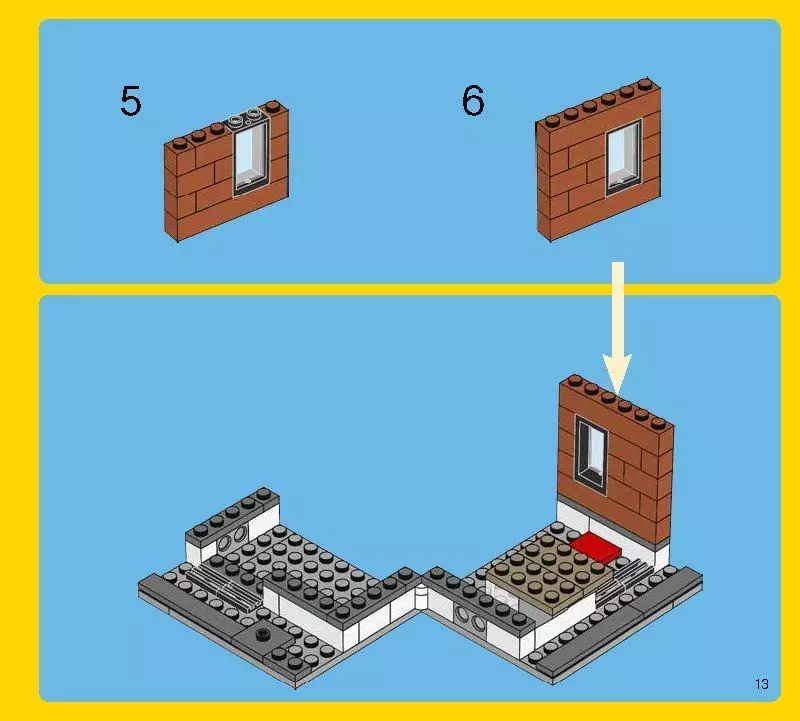 5

6

13