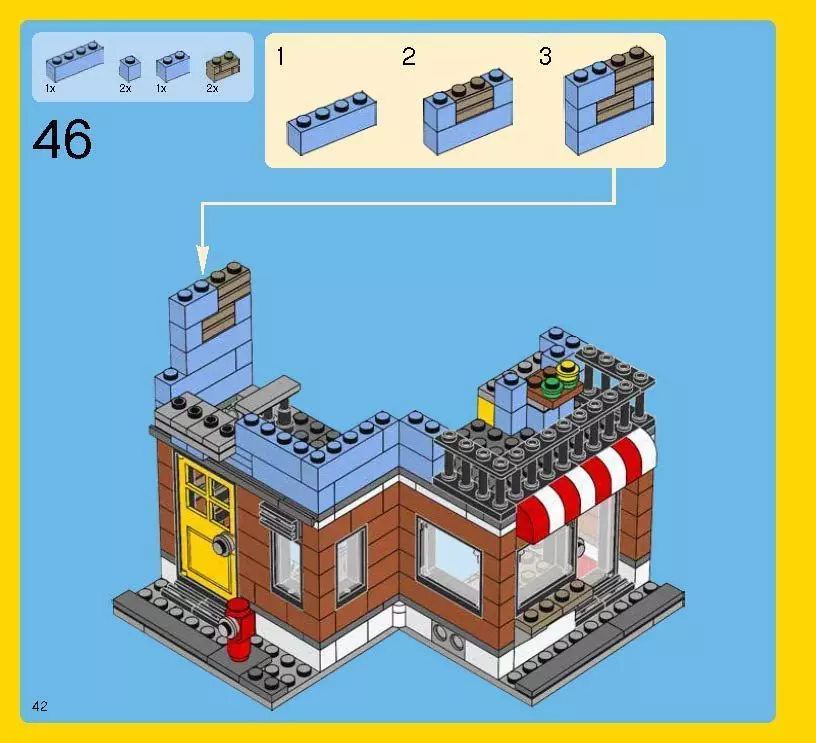 1x 2x 1x 2x

46

1

2

3

42