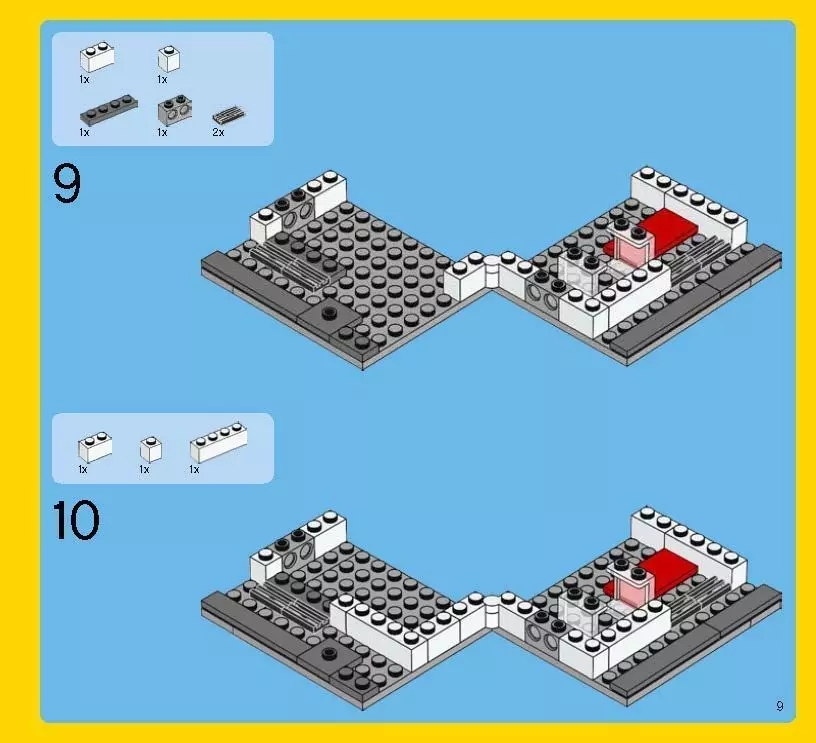 1x
1x
1x
1x
2x

9

1x
1x
1x

10

9