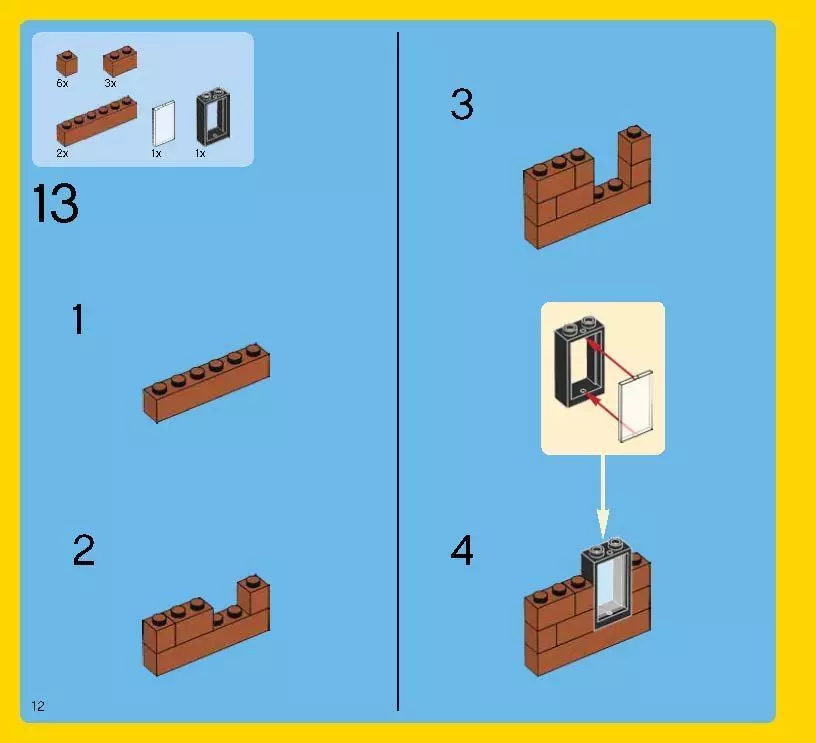 6x
3x
2x
1x
1x

13

1

2

3

4

12