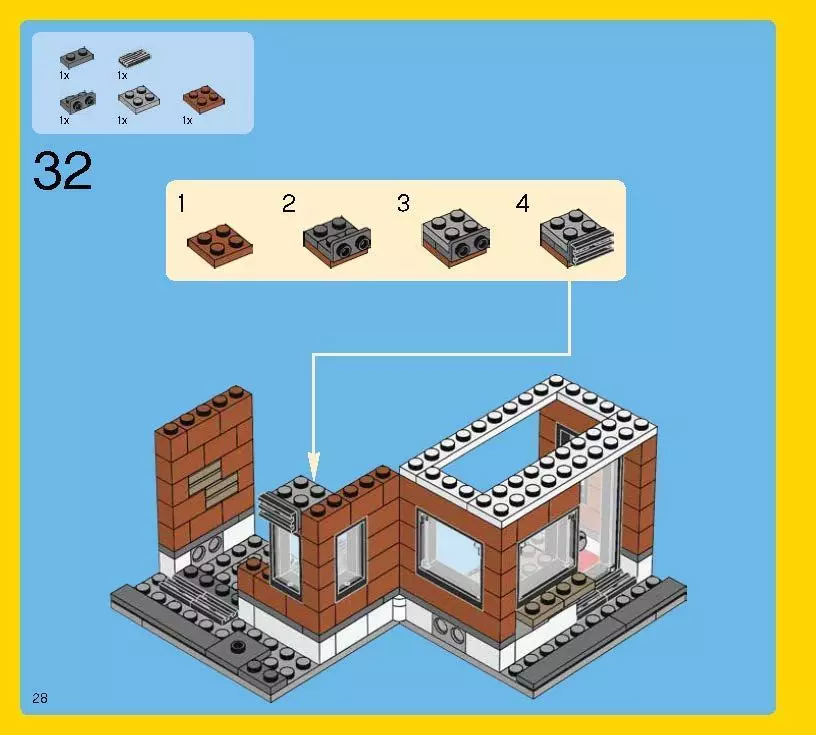 1x 1x
1x 1x 1x

32

1 2 3 4

28