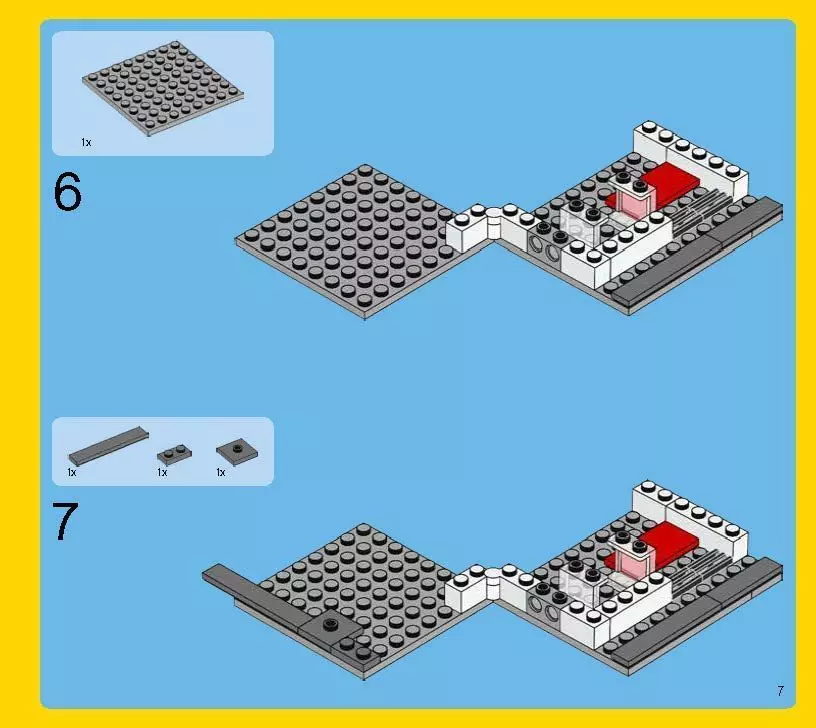 1x

6

1x 1x 1x

7

7