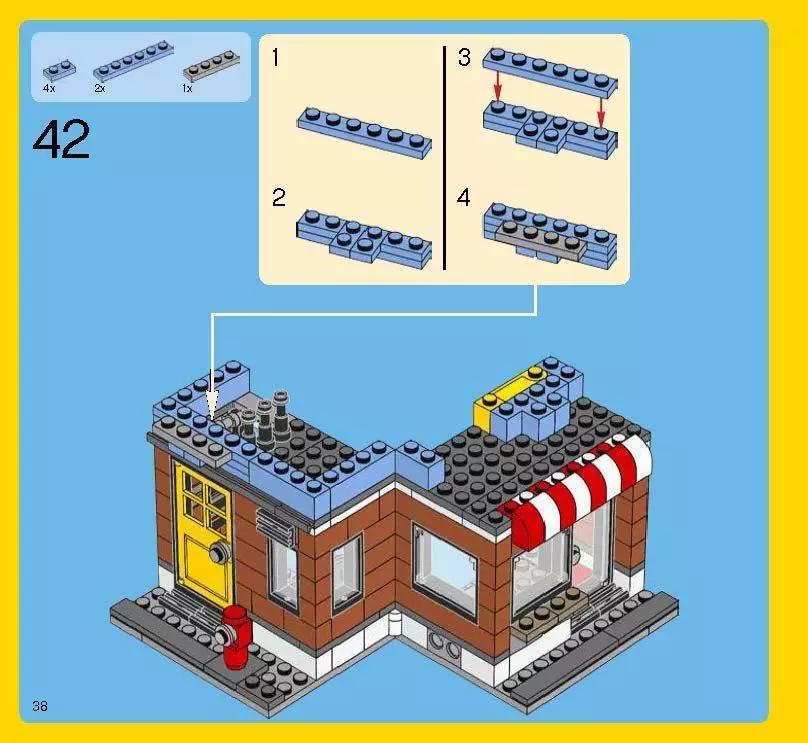 4x 2x 1x

42

1

2

3

4

38