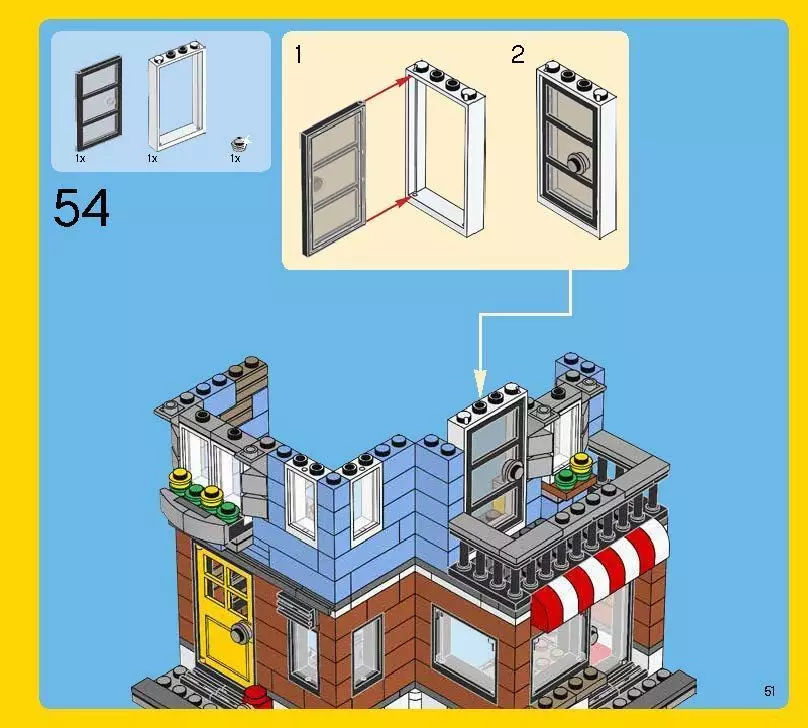 1x 1x 1x

54

1

2

51