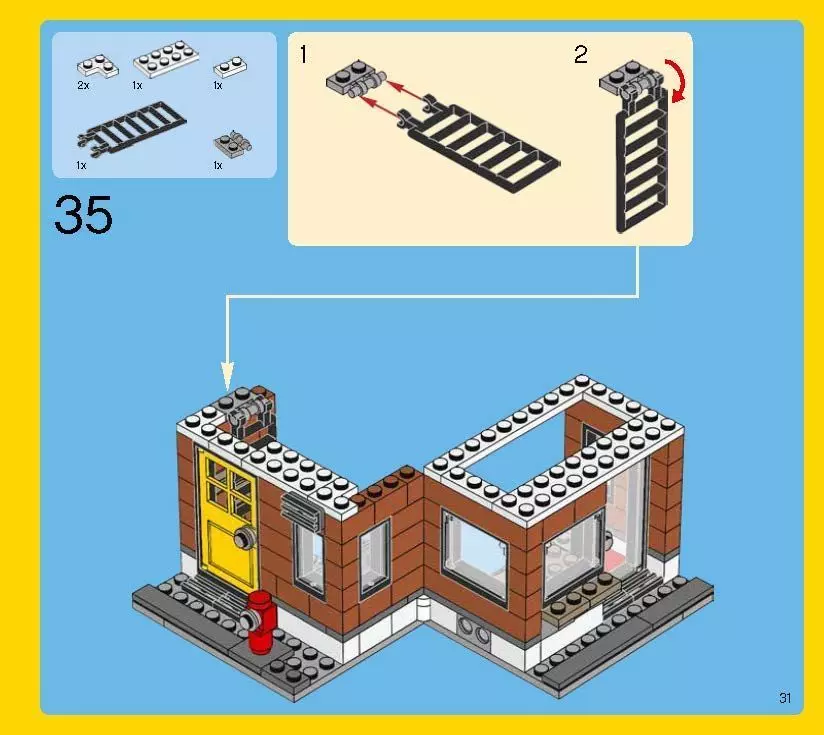 2x
1x
1x
1x
1x

35

1

2

31