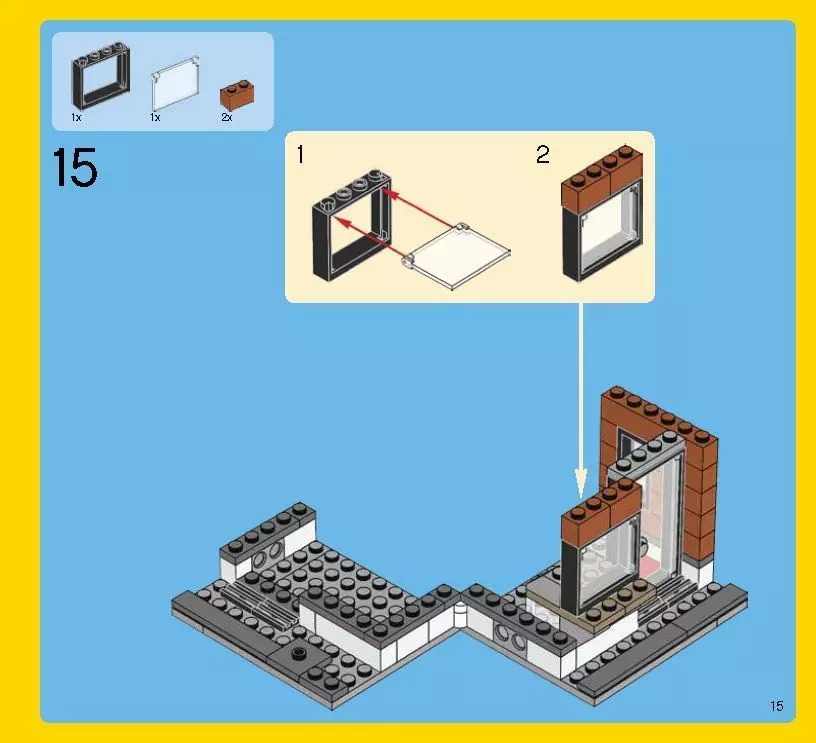 1x
1x
2x

15

1
2

15