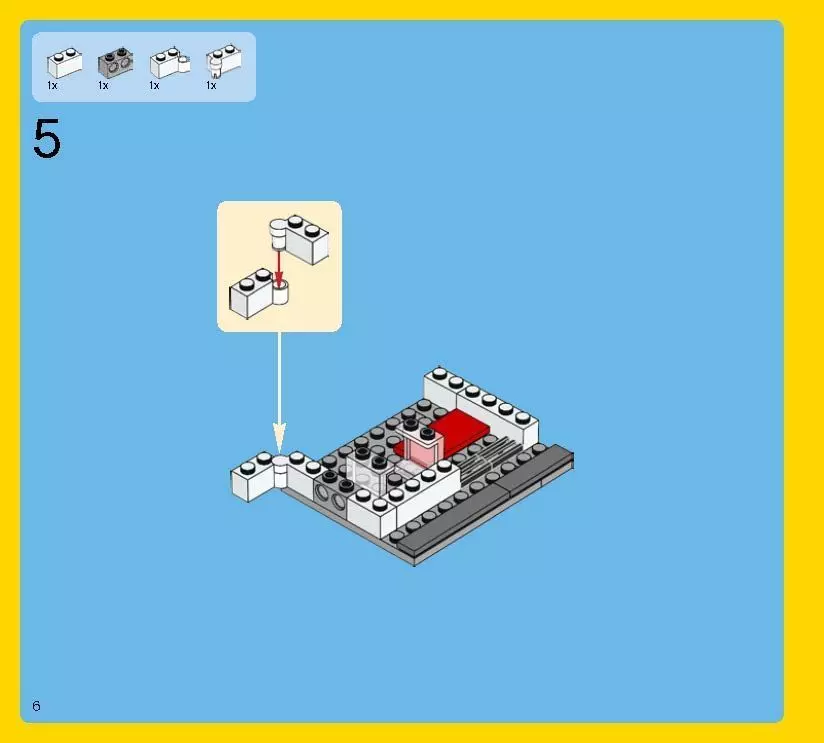 1x 1x 1x 1x

5

6