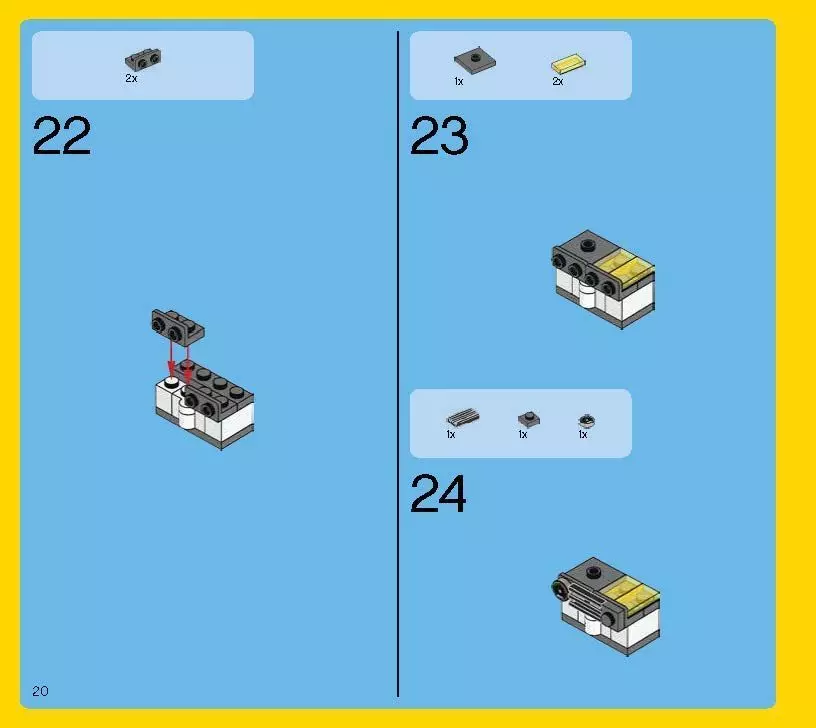 2x

22

1x 2x

23

1x 1x 1x

24

20