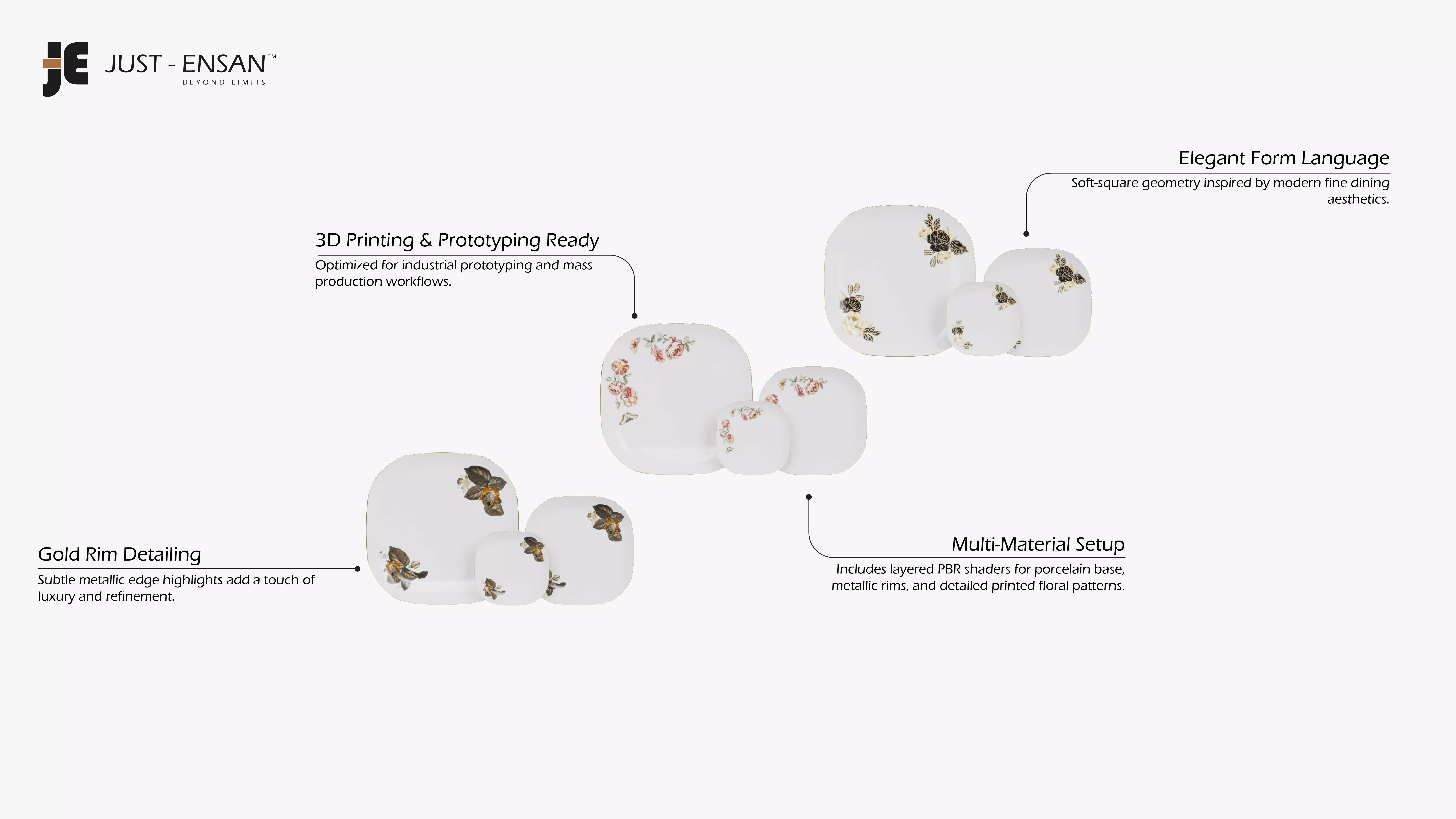 JE JUST - ENSAN™
BEYOND LIMITS

Elegant Form Language
Soft-square geometry inspired by modern fine dining aesthetics.

3D Printing & Prototyping Ready
Optimized for industrial prototyping and mass production workflows.

Gold Rim Detailing
Subtle metallic edge highlights add a touch of luxury and refinement.

Multi-Material Setup
Includes layered PBR shaders for porcelain base, metallic rims, and detailed printed floral patterns.