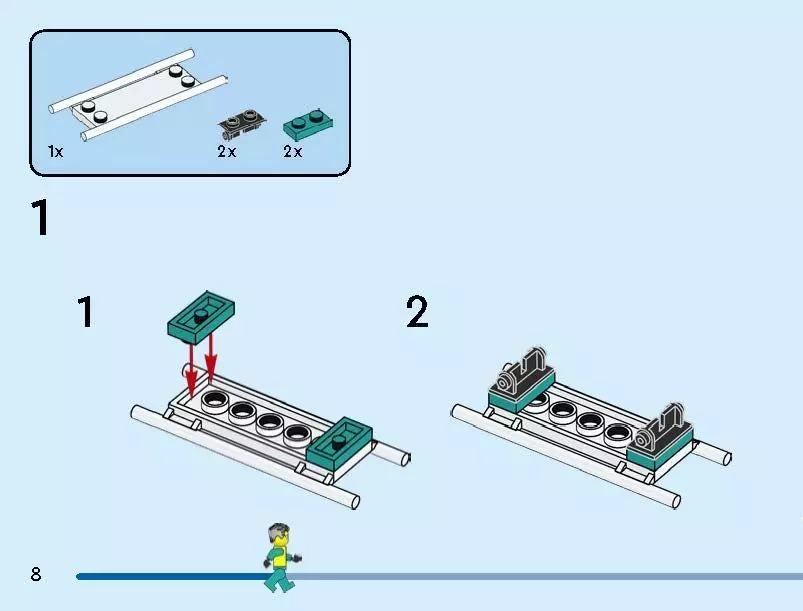 1x 2x 2x

1

1

2

8