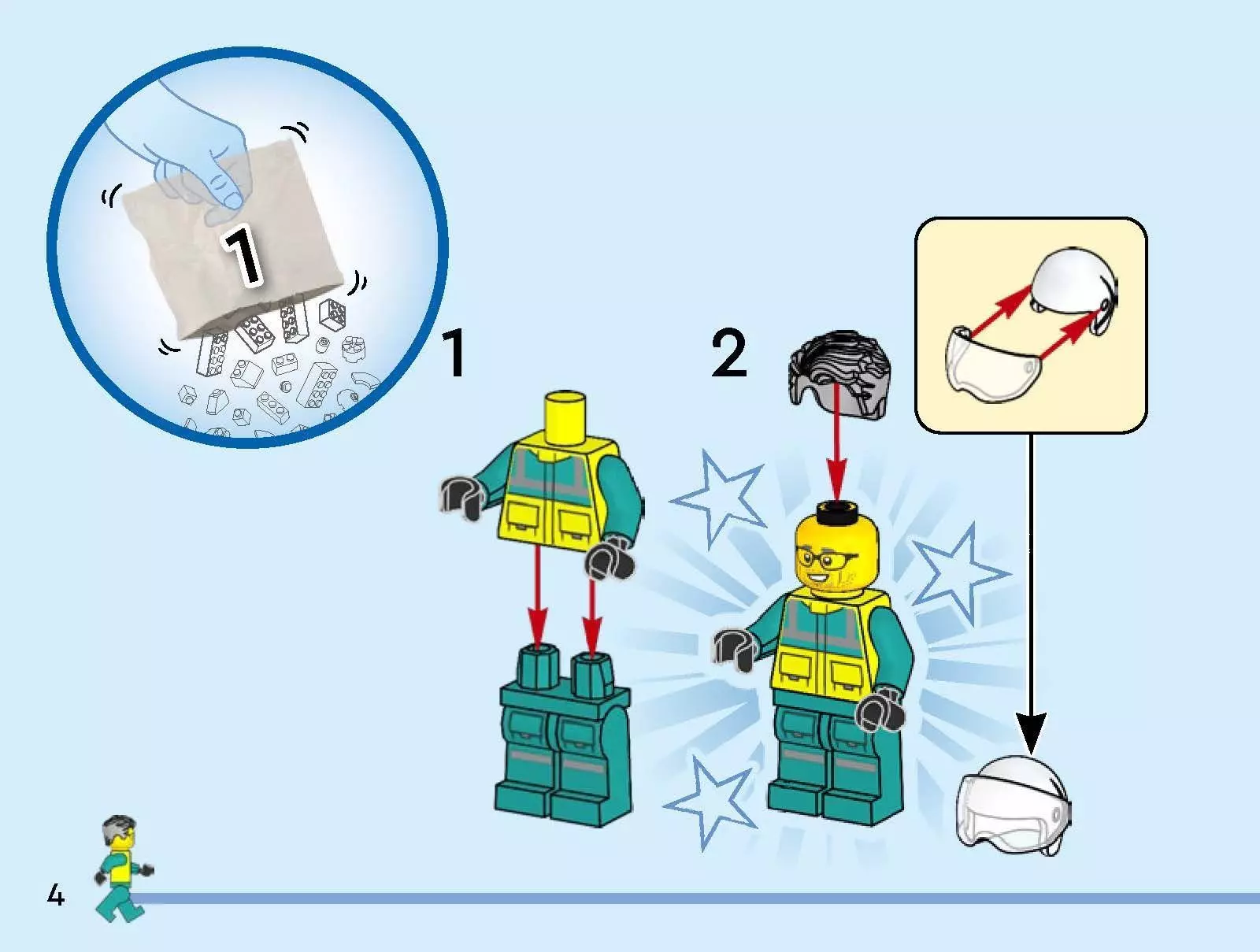 1

1

2

4