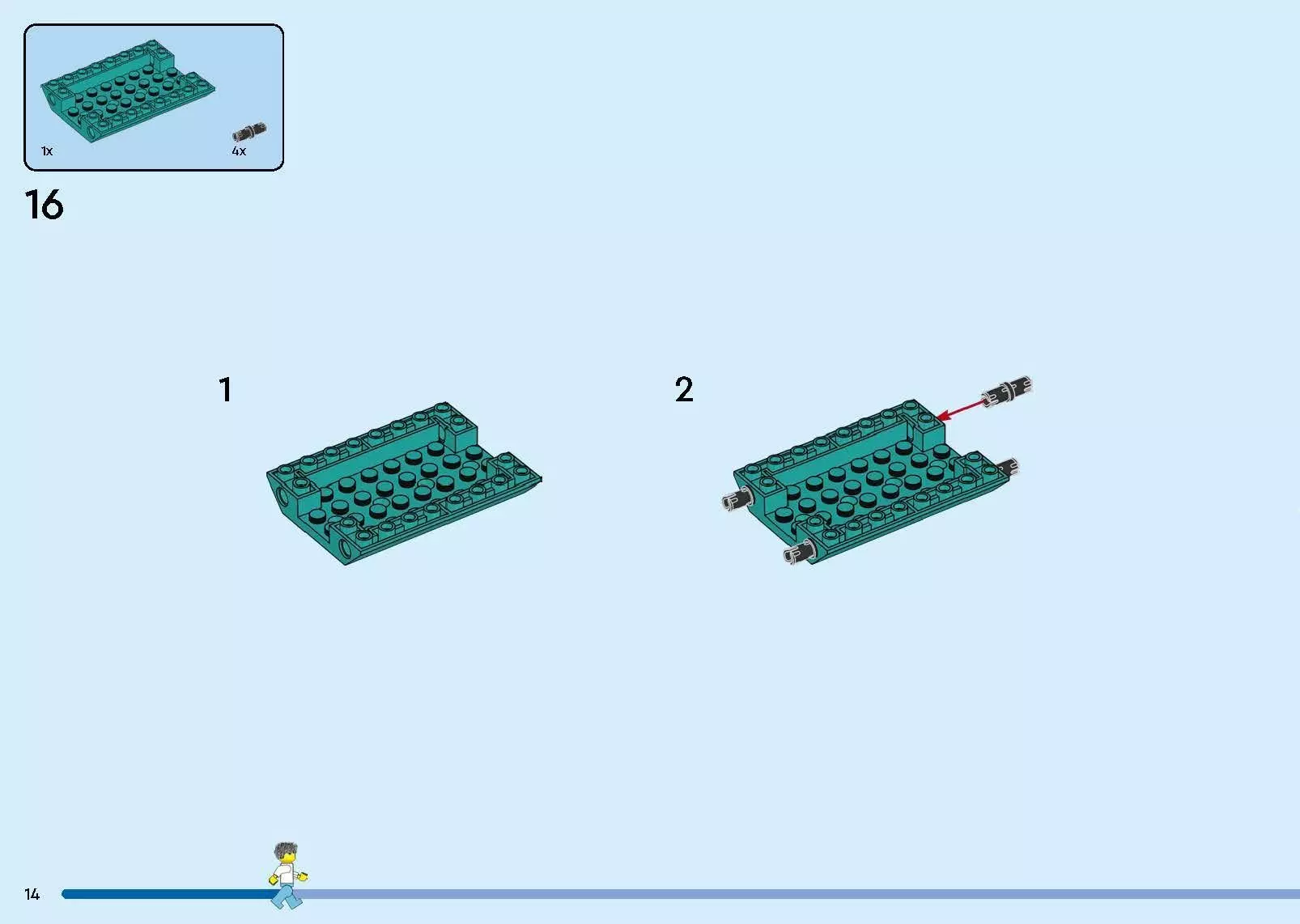 1x
4x

16

1

2

14