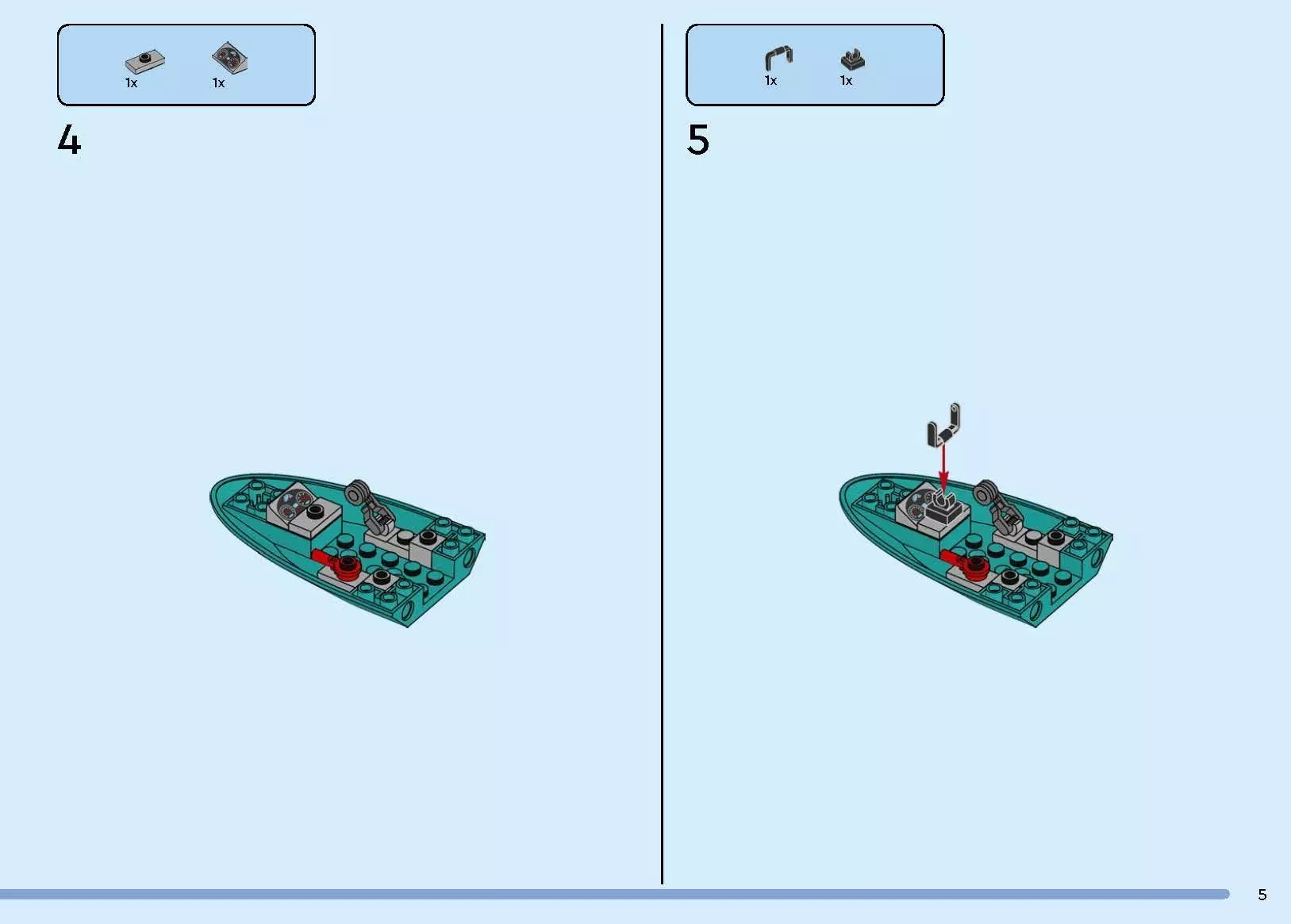 1x 1x

4

1x 1x

5

5