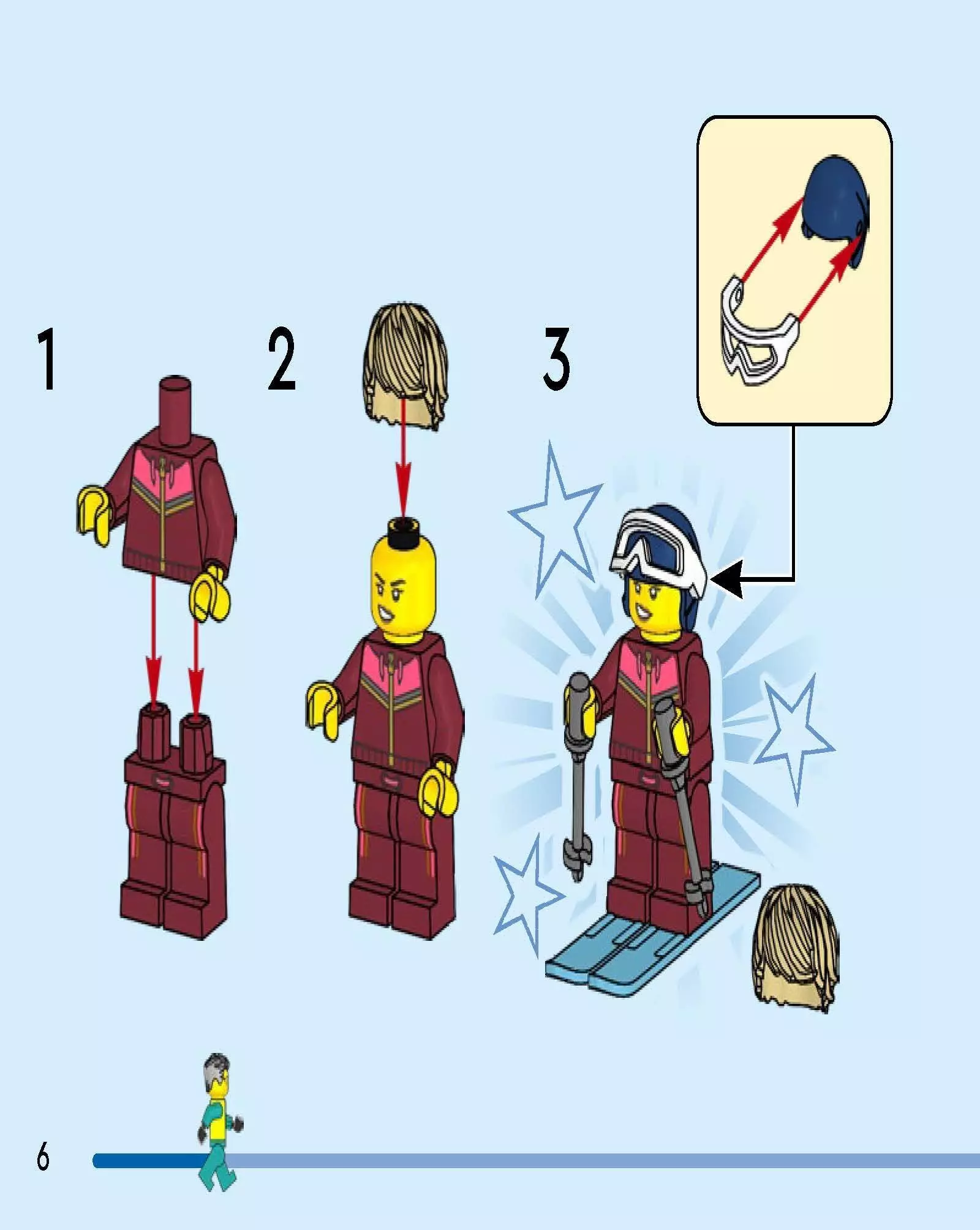 1

2

3

6