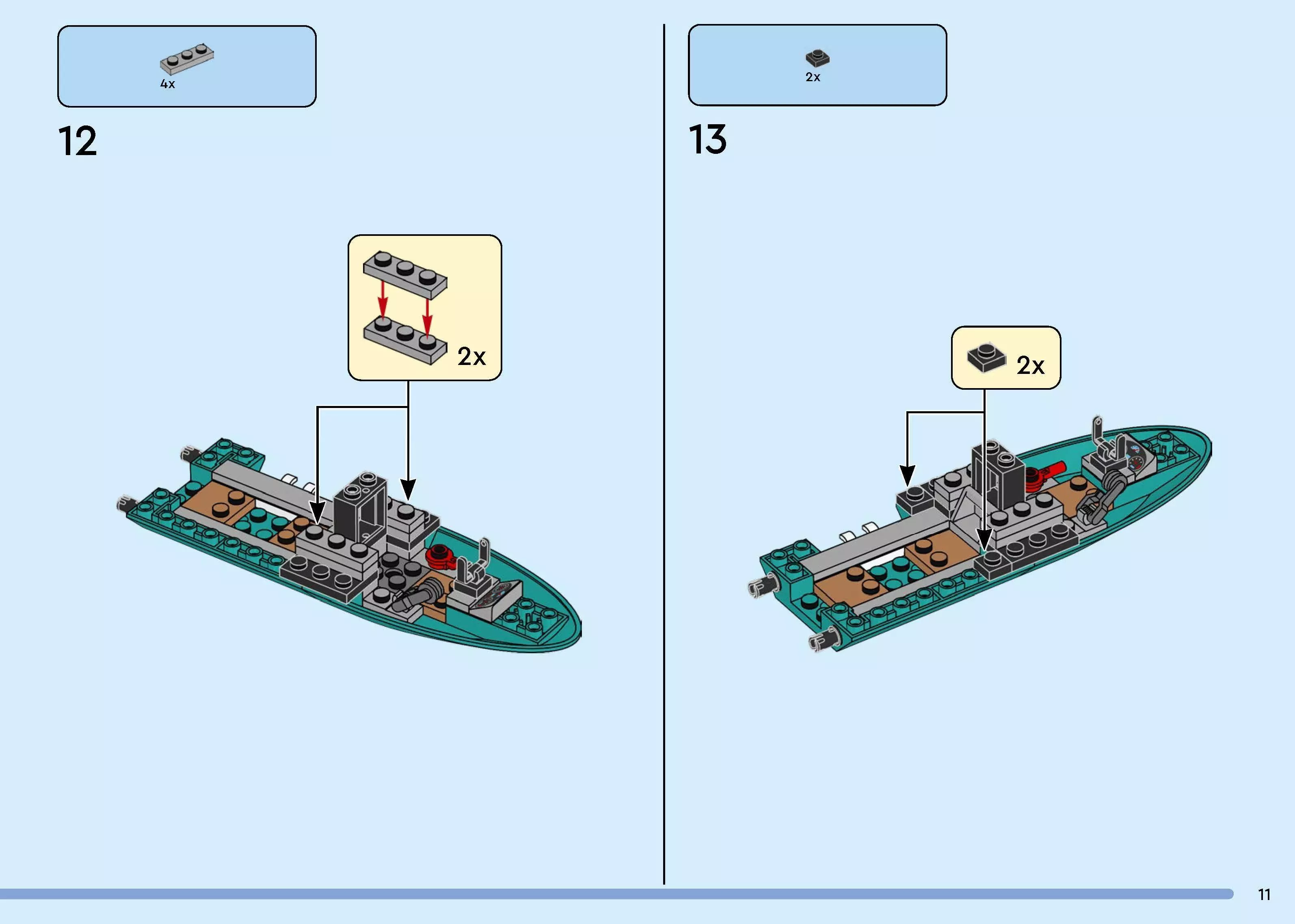 4x

12

2x

2x

13

2x

11