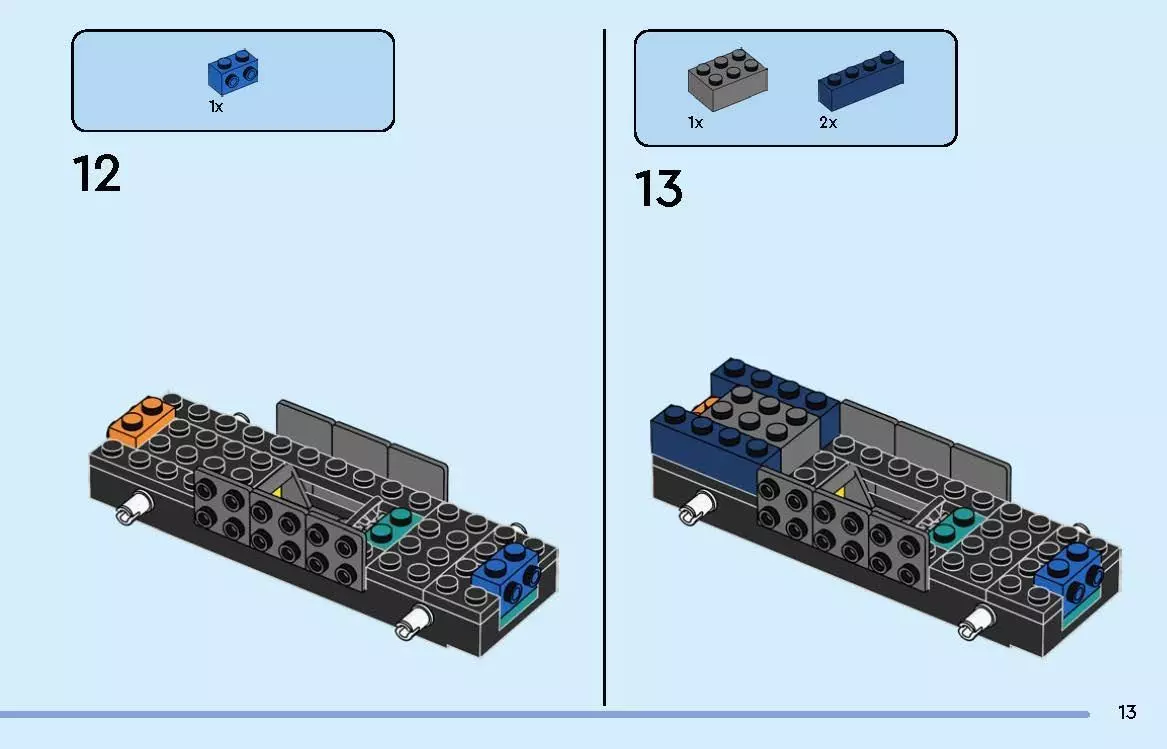 1x

12

1x 2x

13

13