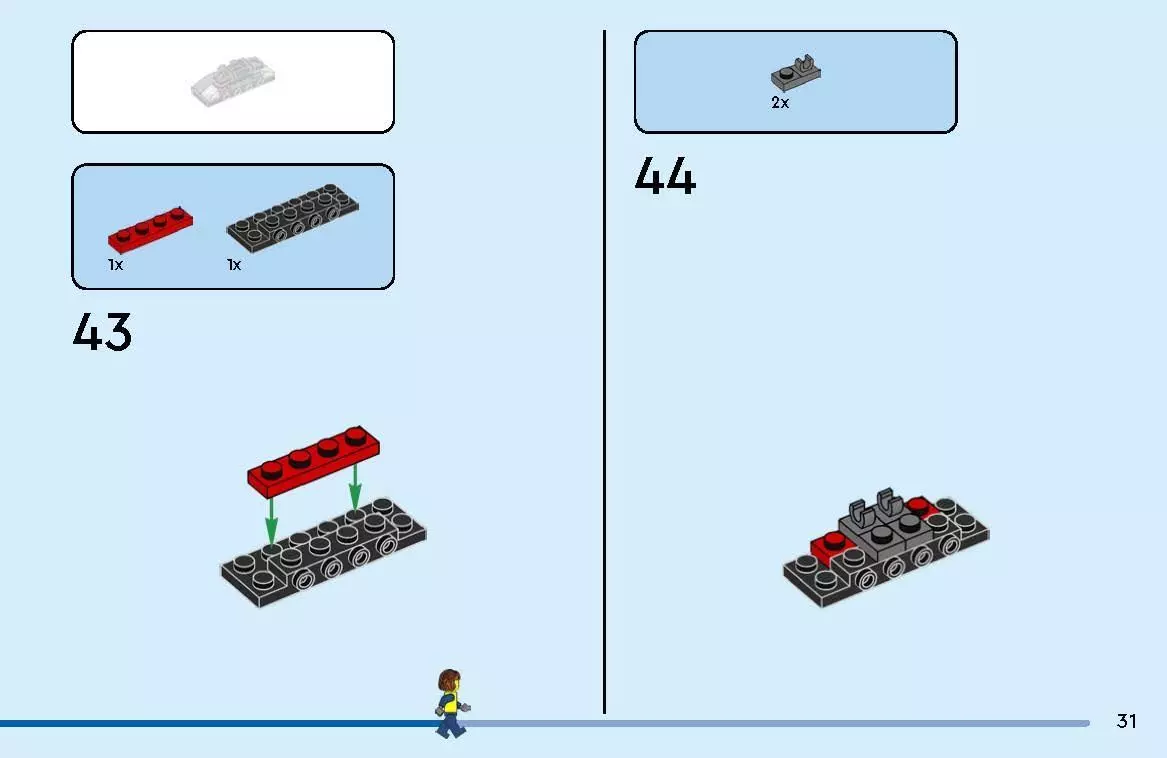 1x

1x

43

2x

44

31