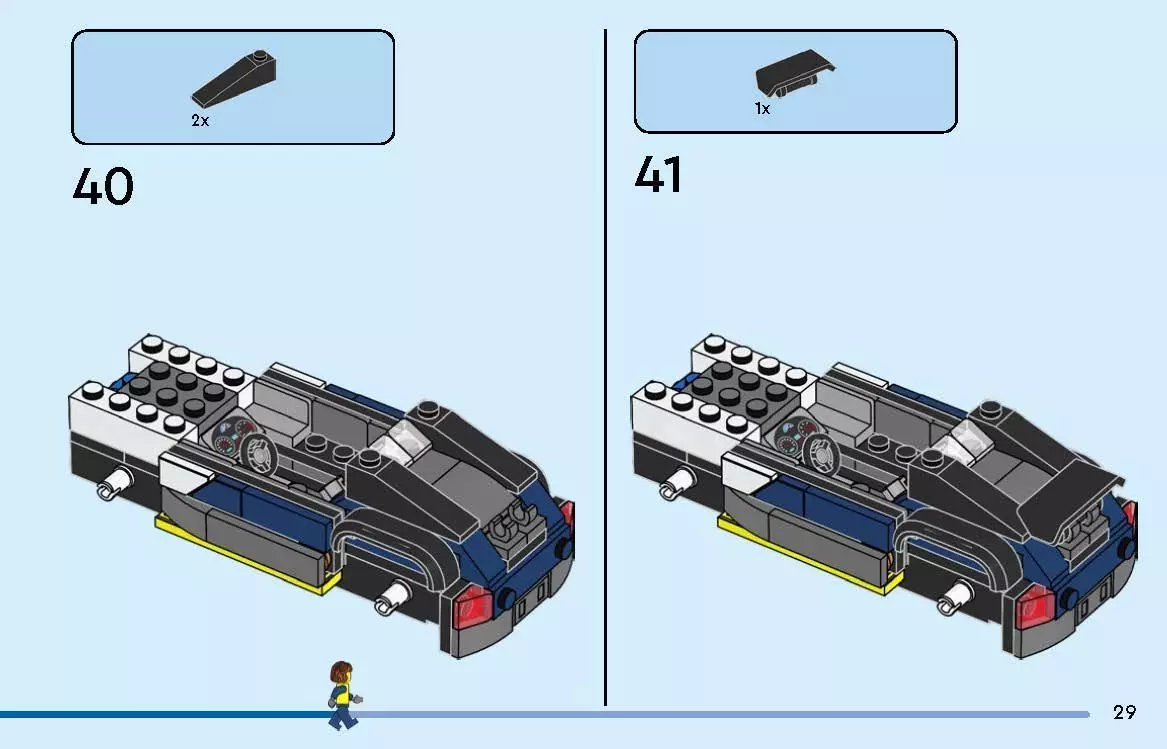 2x

40

1x

41

29