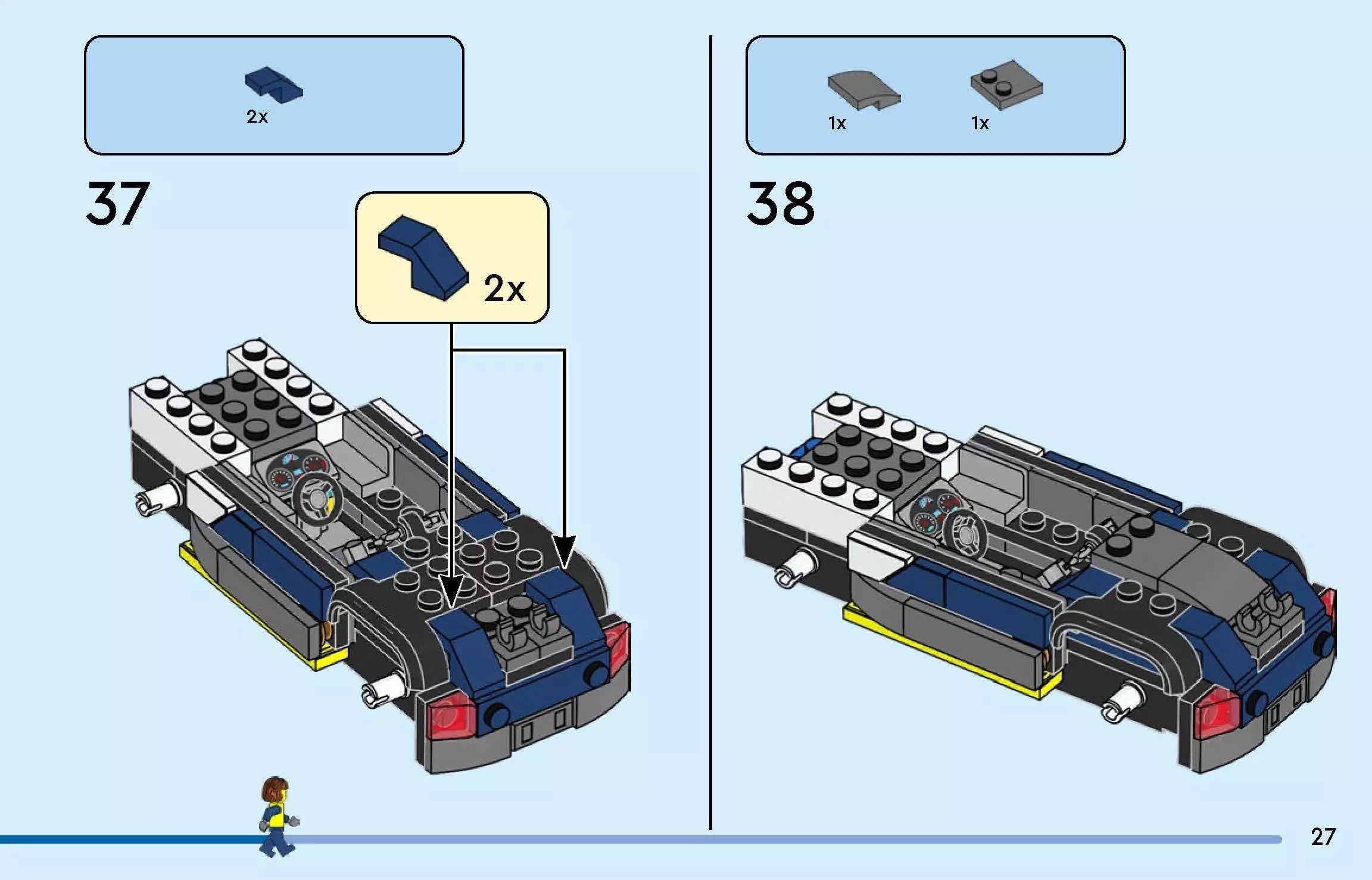 2x

37

2x

1x

1x

38

27